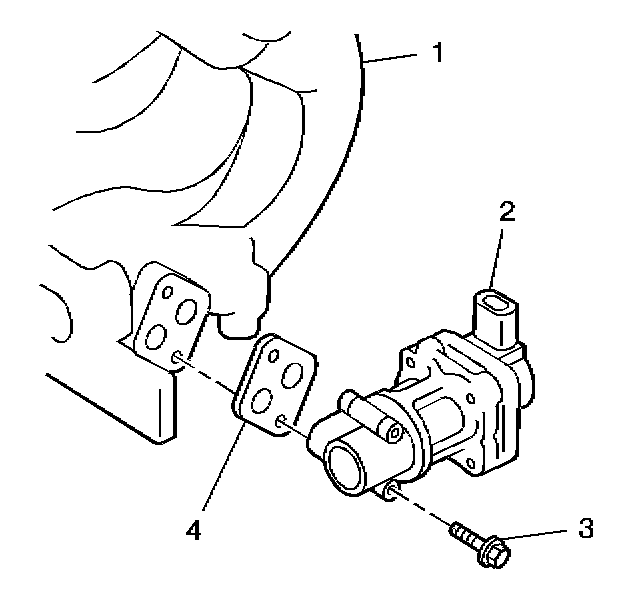 1
2
4
3