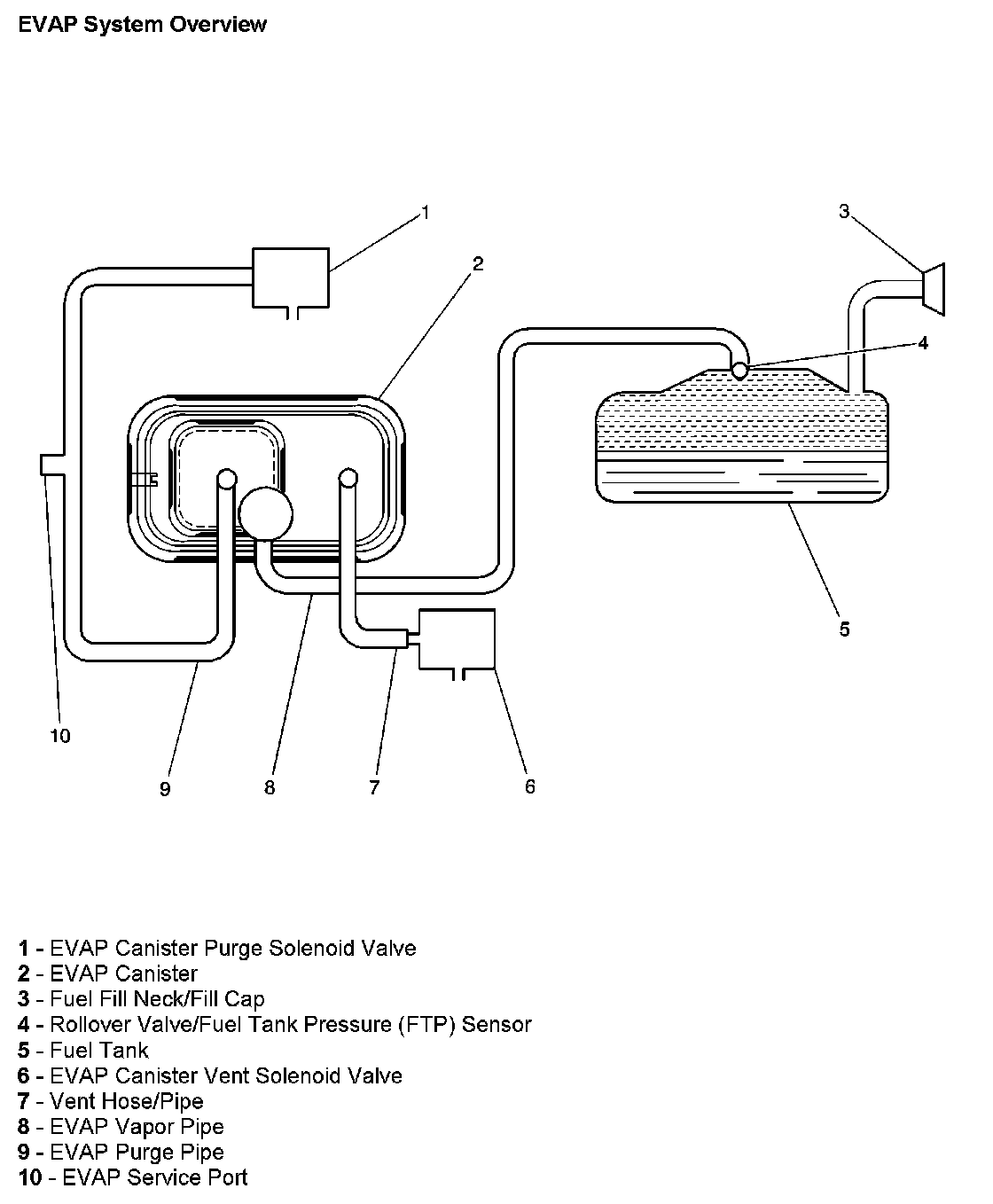 EVAP System Overview

1

2

3

4

5

10

9

8

7

6

1 - EVAP Canister Purge Solenoid Valve
2 - EVAP Canister
3 - Fuel Fill Neck/Fill Cap
4 - Rollover Valve/Fuel Tank Pressure (FTP) Sensor
5 - Fuel Tank
6 - EVAP Canister Vent Solenoid Valve
7 - Vent Hose/Pipe
8 - EVAP Vapor Pipe
9 - EVAP Purge Pipe
10 - EVAP Service Port