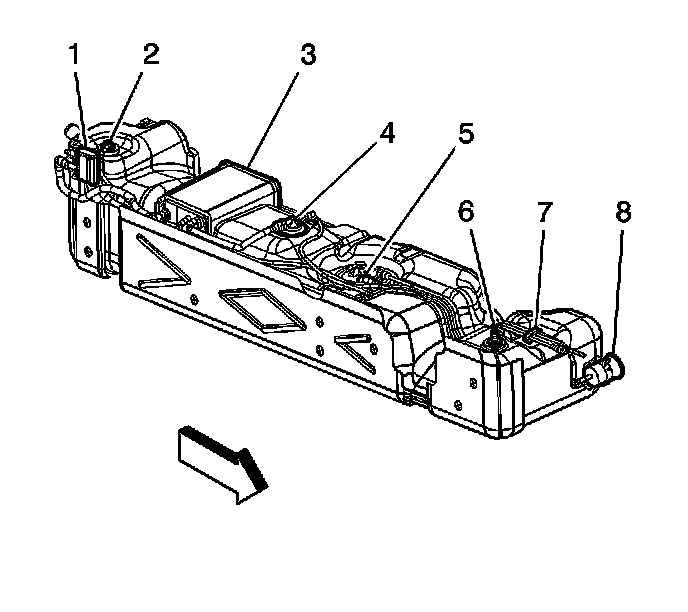 1
2
3
4
5
6
7
8