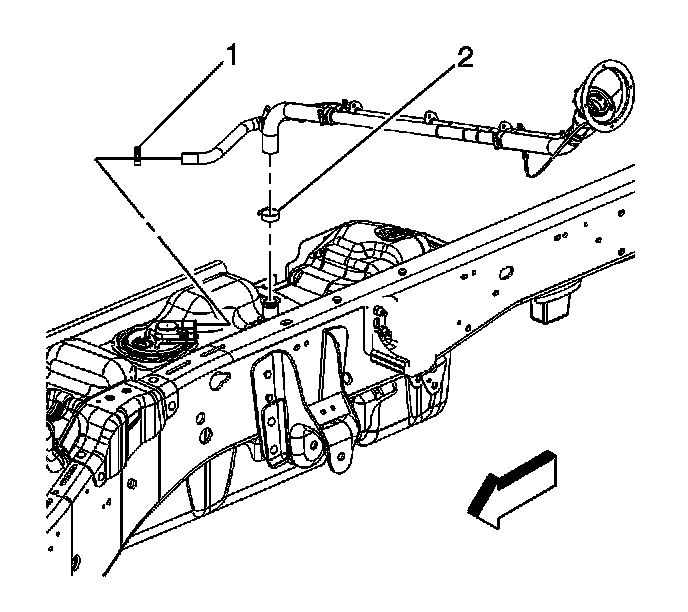 1
2