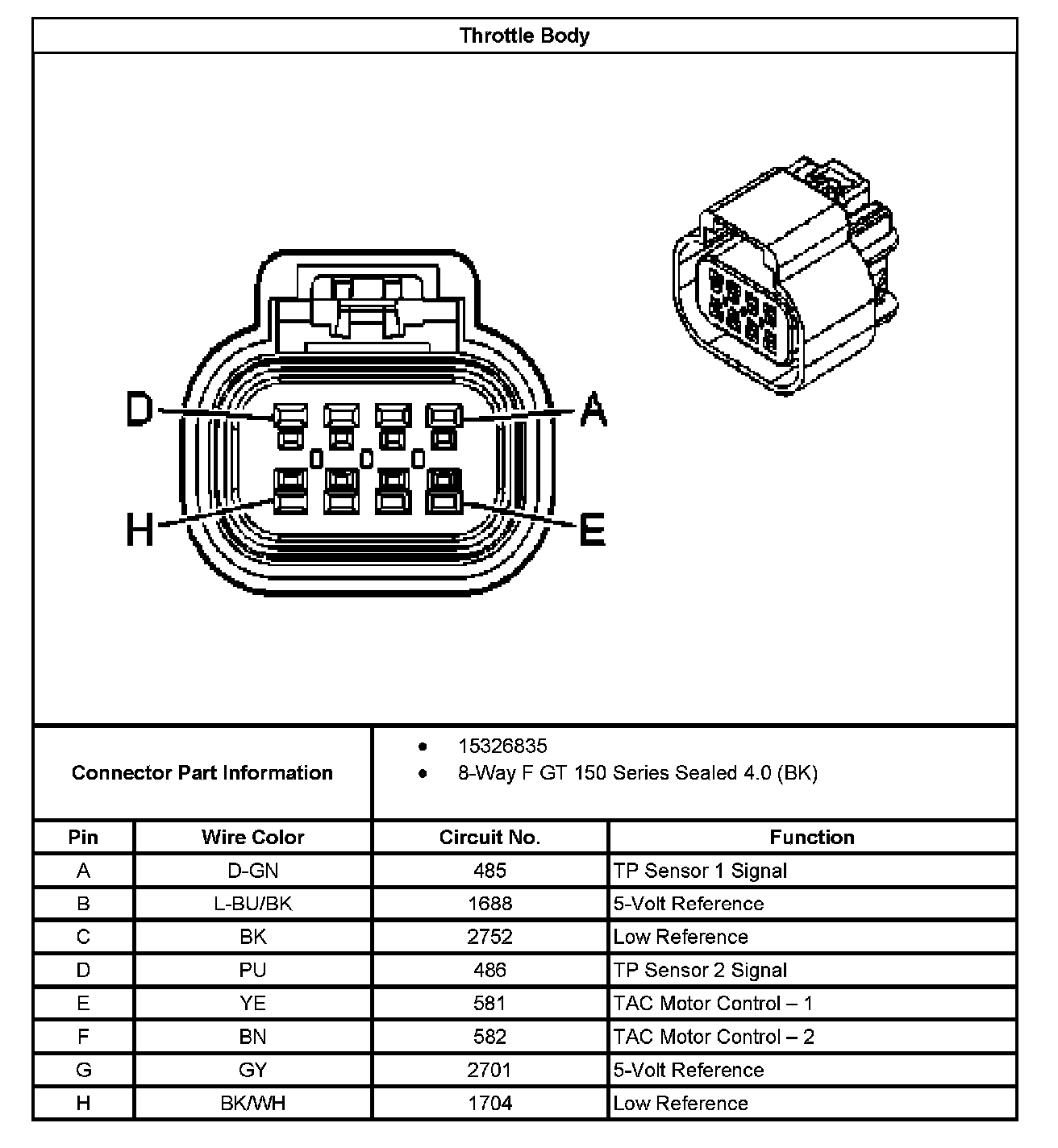 Throttle Body

D A H E

Connector Part Information

- 15326835
- 8-Way F GT 150 Series Sealed 4.0 (BK)

| Pin | Wire Color | Circuit No. | Function |
|---|---|---|---|
| A | D-GN | 485 | TP Sensor 1 Signal |
| B | L-BU/BK | 1688 | 5-Volt Reference |
| C | BK | 2752 | Low Reference |
| D | PU | 486 | TP Sensor 2 Signal |
| E | YE | 581 | TAC Motor Control – 1 |
| F | BN | 582 | TAC Motor Control – 2 |
| G | GY | 2701 | 5-Volt Reference |
| H | BK/WH | 1704 | Low Reference |