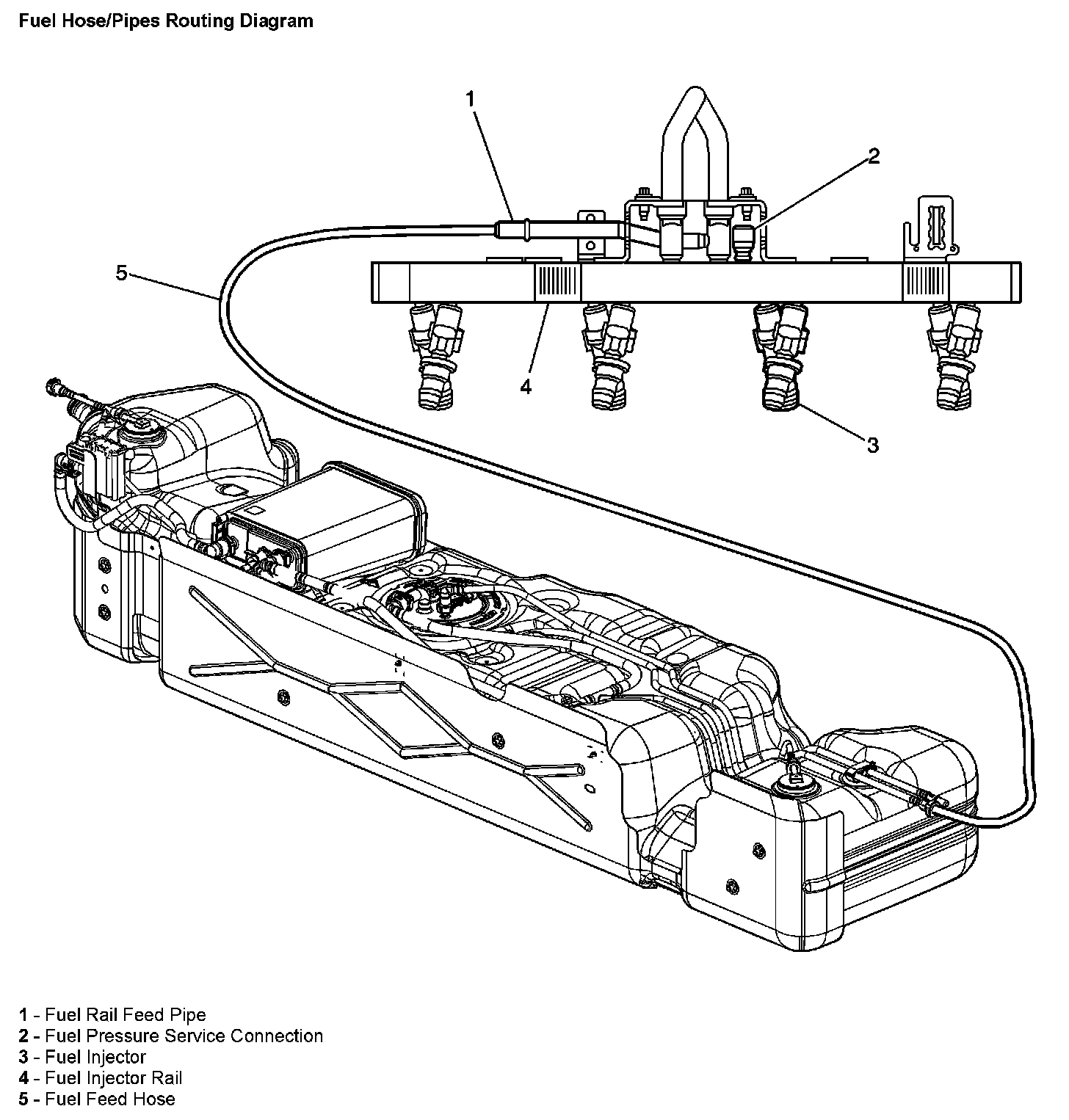 Fuel Hose/Pipes Routing Diagram

1

2

5

4

3

1 - Fuel Rail Feed Pipe
2 - Fuel Pressure Service Connection
3 - Fuel Injector
4 - Fuel Injector Rail
5 - Fuel Feed Hose