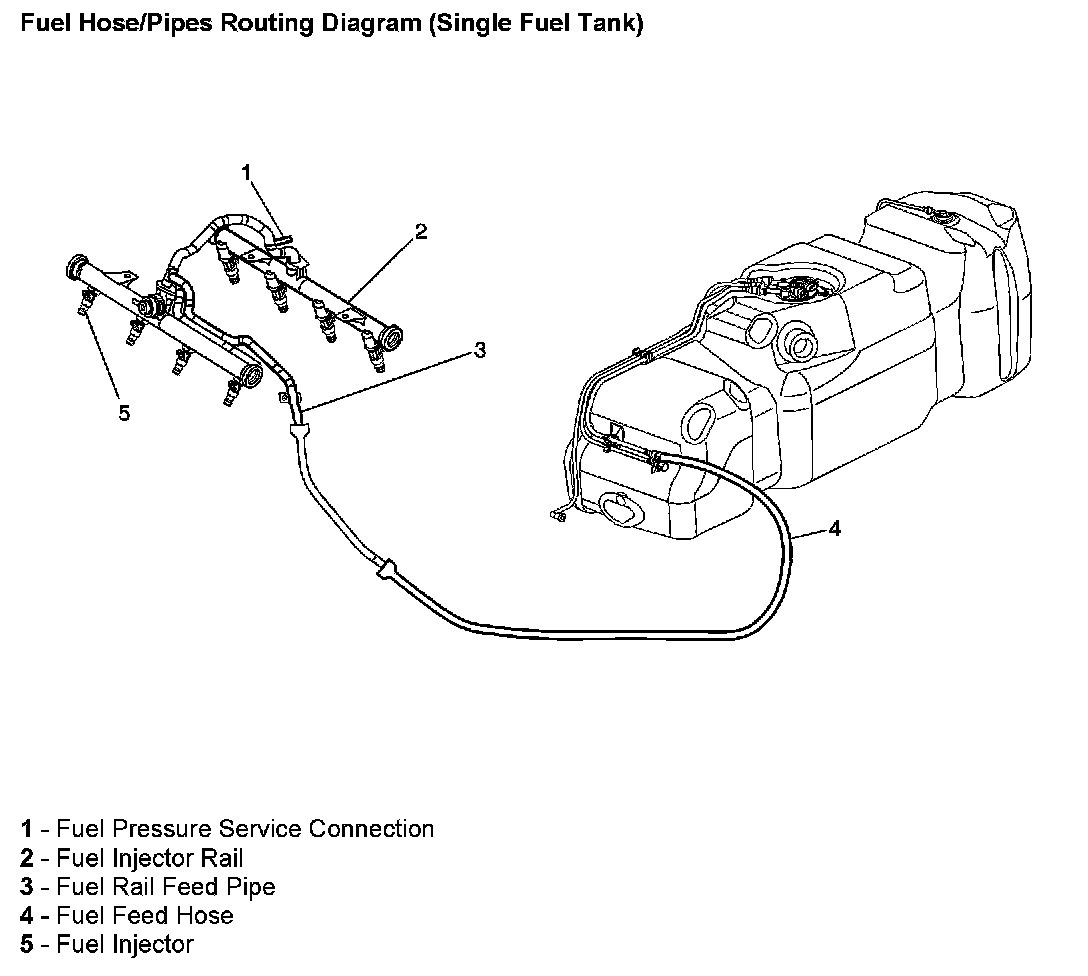 Fuel Hose/Pipes Routing Diagram (Single Fuel Tank)

1

2

3

5

4

1 - Fuel Pressure Service Connection
2 - Fuel Injector Rail
3 - Fuel Rail Feed Pipe
4 - Fuel Feed Hose
5 - Fuel Injector