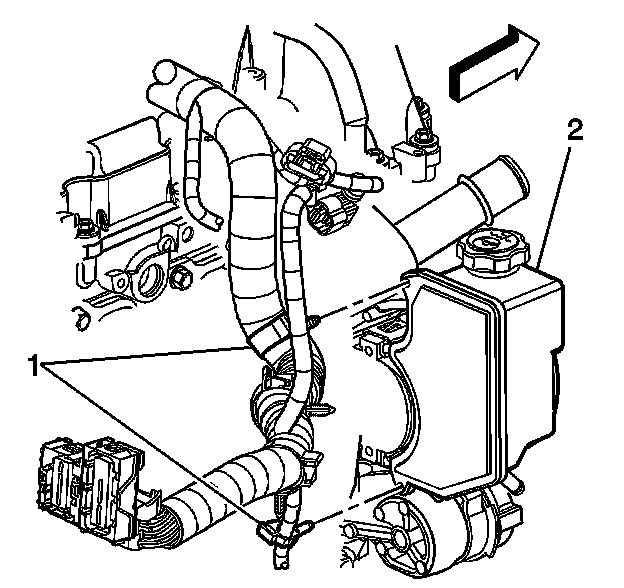 2
1