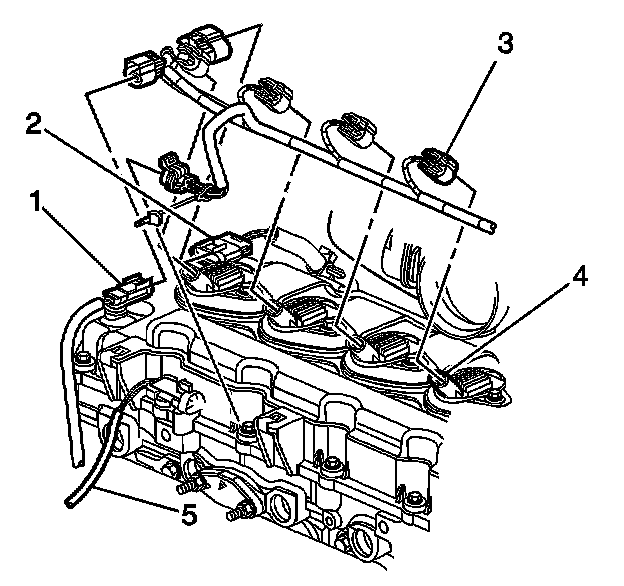 3
2
1
4
5