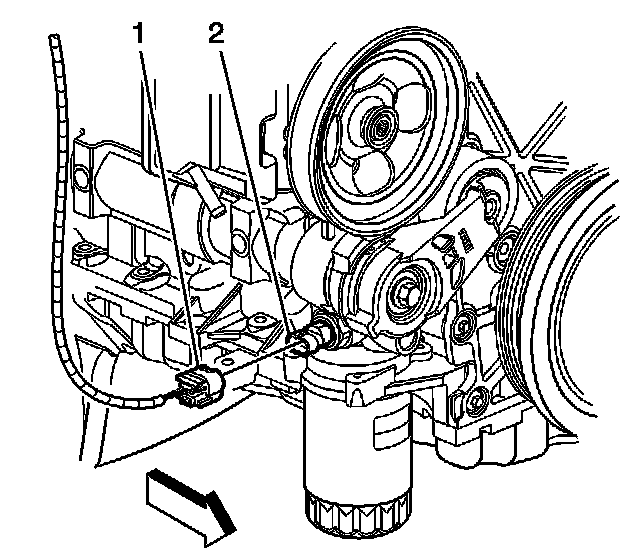 1
2