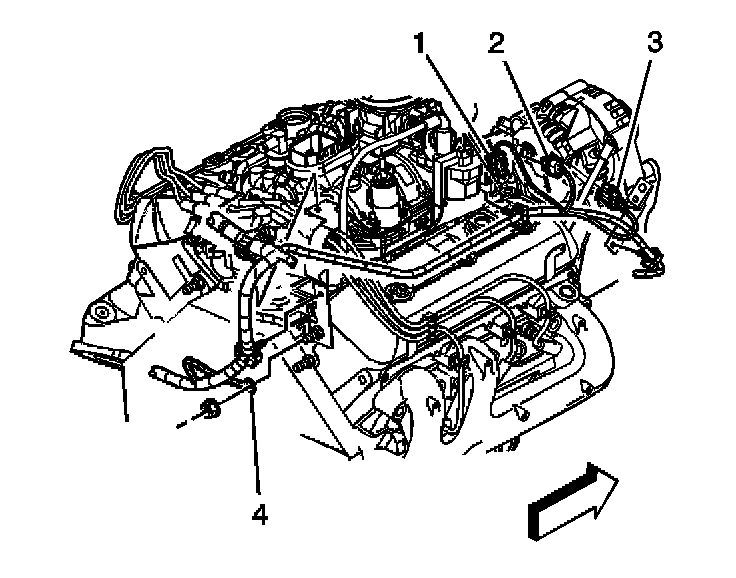 1
2
3
4