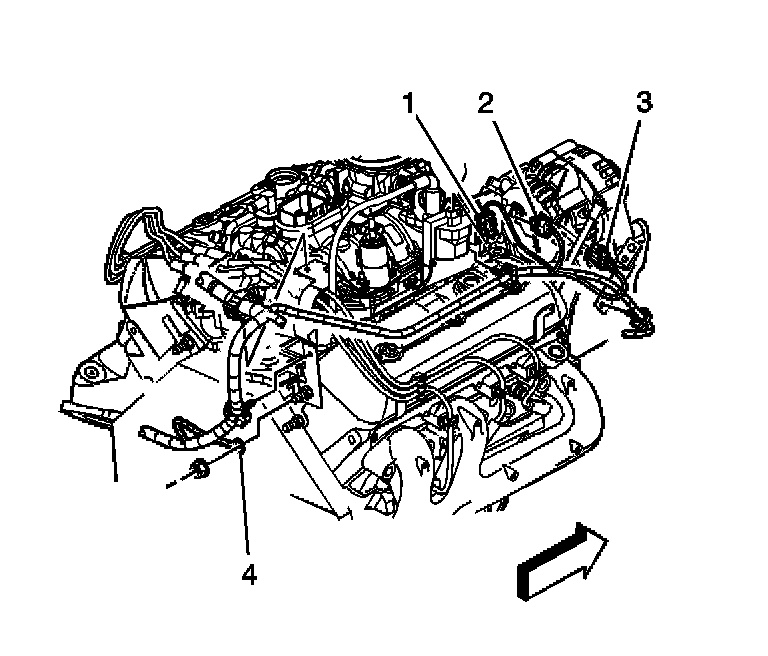 1
2
3
4