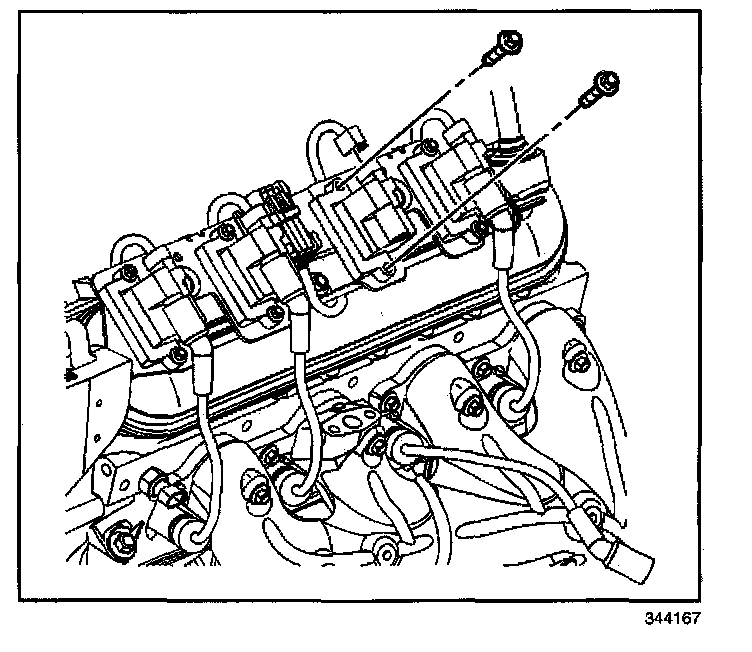 344167