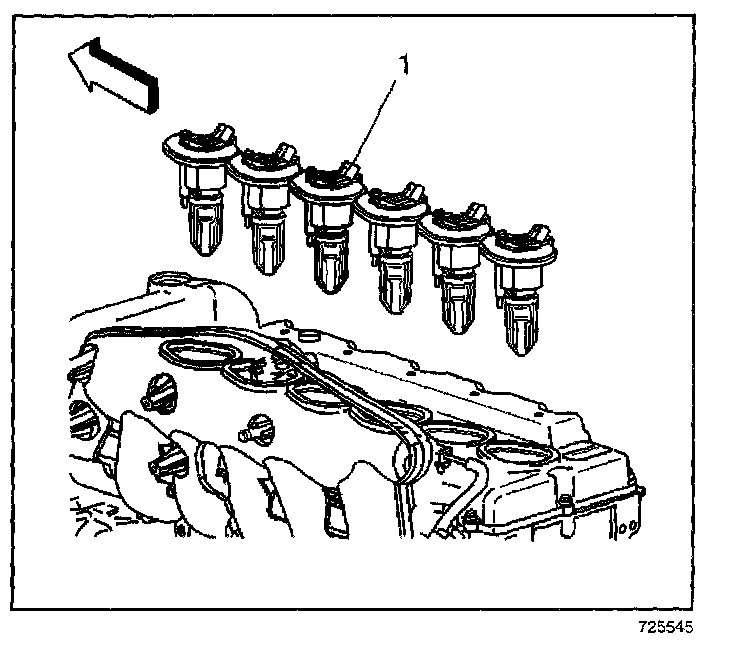 1

725545