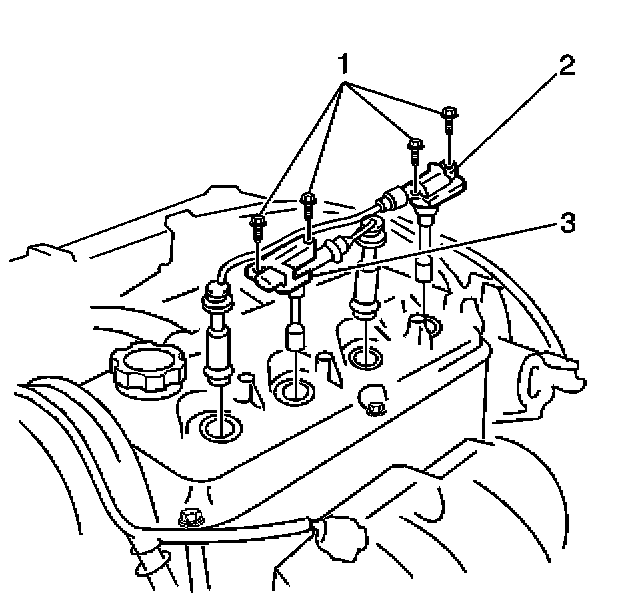 1
2
3