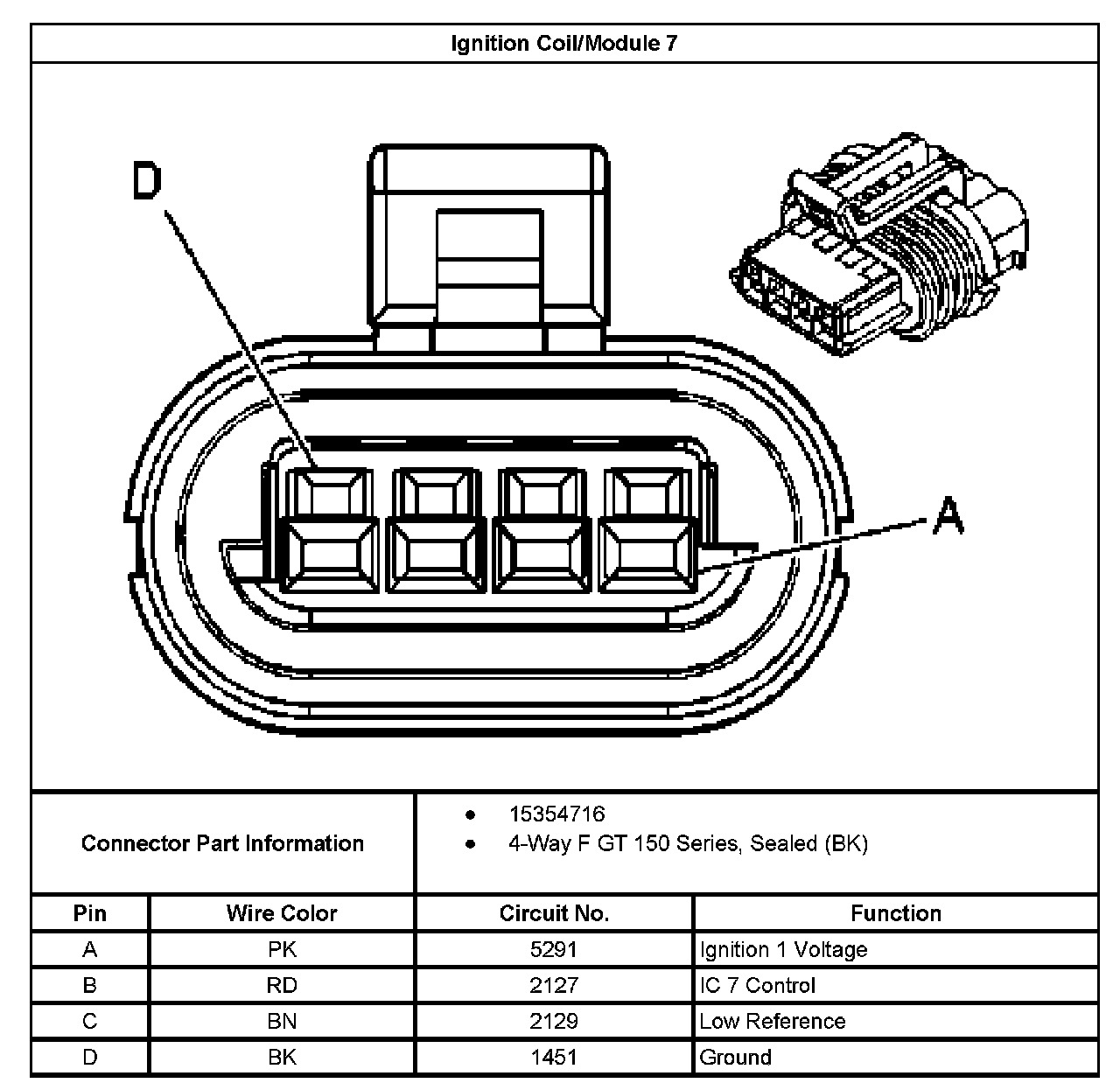 Ignition Coil/Module 7

D

A

Connector Part Information

- 15354716
- 4-Way F GT 150 Series, Sealed (BK)

| Pin | Wire Color | Circuit No. | Function |
|---|---|---|---|
| A | PK | 5291 | Ignition 1 Voltage |
| B | RD | 2127 | IC 7 Control |
| C | BN | 2129 | Low Reference |
| D | BK | 1451 | Ground |