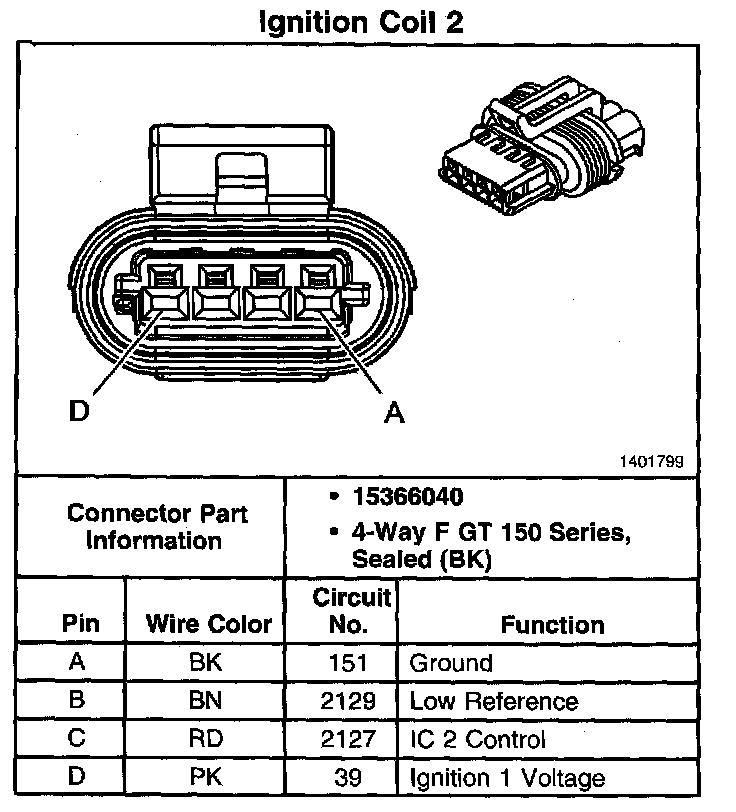 Ignition Coil 2

D

A

1401799

Connector Part Information

• 15366040
• 4-Way F GT 150 Series, Sealed (BK)

| Pin | Wire Color | Circuit No. | Function |
|---|---|---|---|
| A | BK | 151 | Ground |
| B | BN | 2129 | Low Reference |
| C | RD | 2127 | IC 2 Control |
| D | PK | 39 | Ignition 1 Voltage |