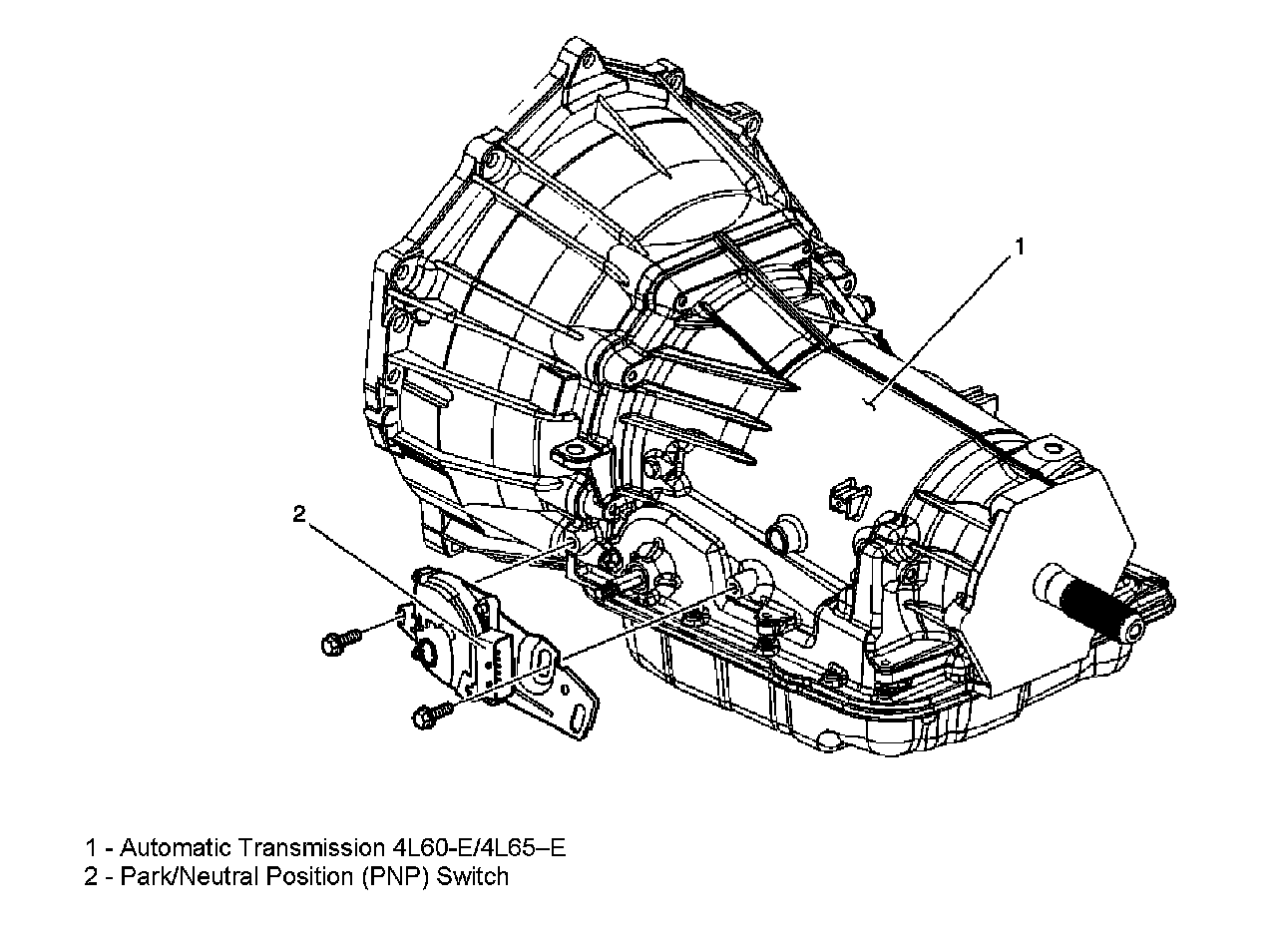 1

2

1 - Automatic Transmission 4L60-E/4L65–E
2 - Park/Neutral Position (PNP) Switch