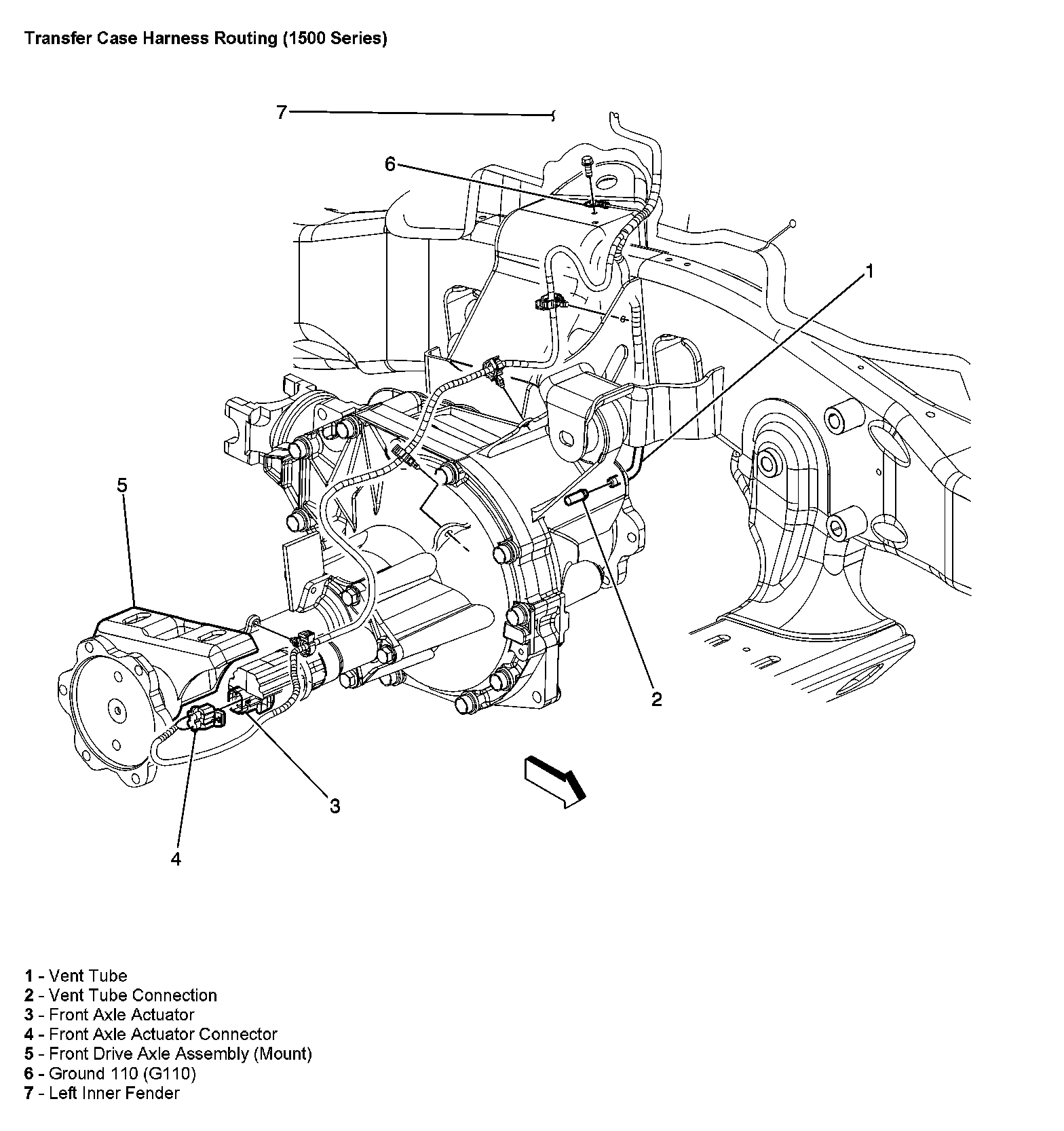 Transfer Case Harness Routing (1500 Series)

7

6

1

5

2

3

4

1 - Vent Tube
2 - Vent Tube Connection
3 - Front Axle Actuator
4 - Front Axle Actuator Connector
5 - Front Drive Axle Assembly (Mount)
6 - Ground 110 (G110)
7 - Left Inner Fender