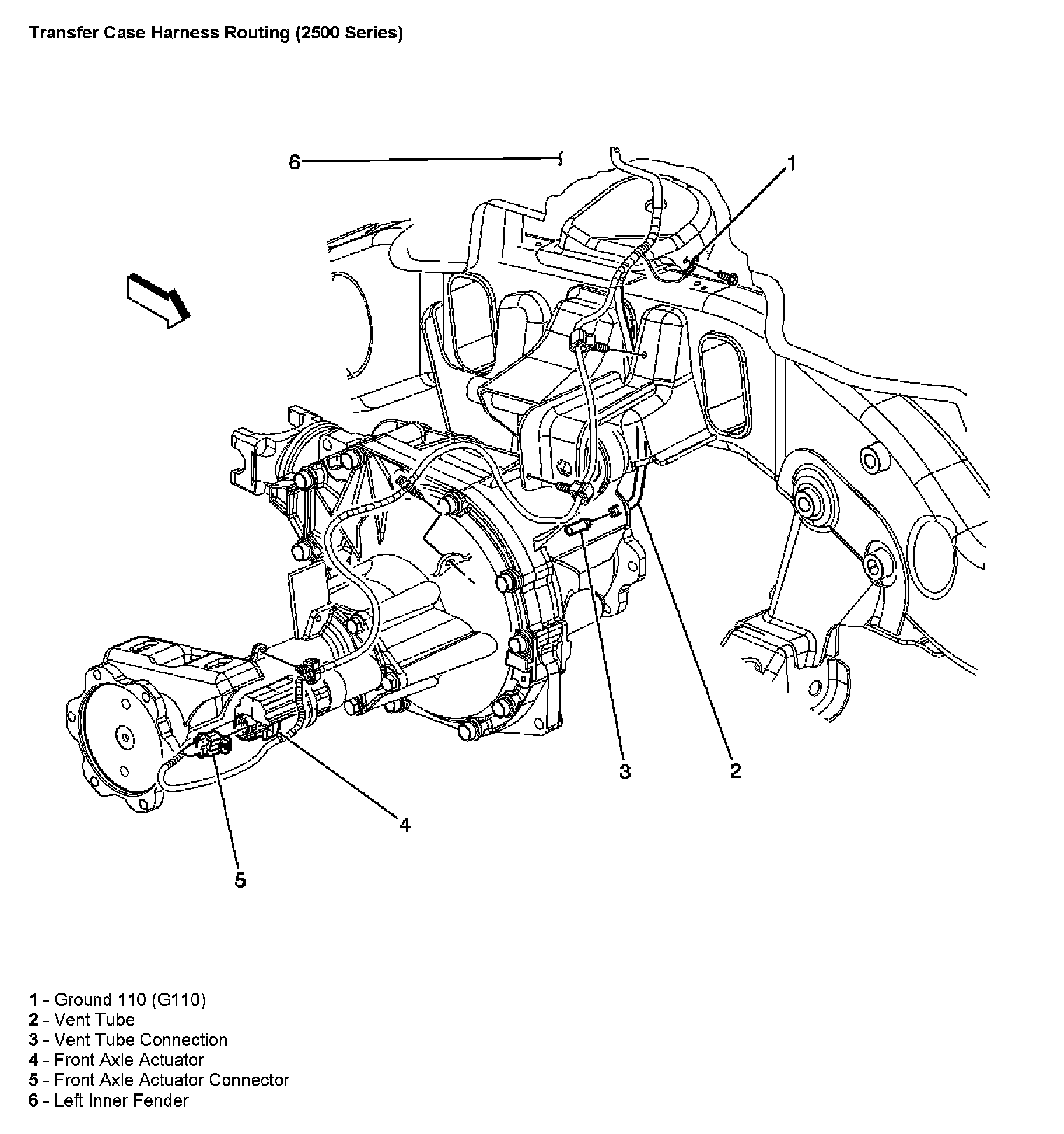 Transfer Case Harness Routing (2500 Series)

6

1

3

2

4

5

1 - Ground 110 (G110)
2 - Vent Tube
3 - Vent Tube Connection
4 - Front Axle Actuator
5 - Front Axle Actuator Connector
6 - Left Inner Fender