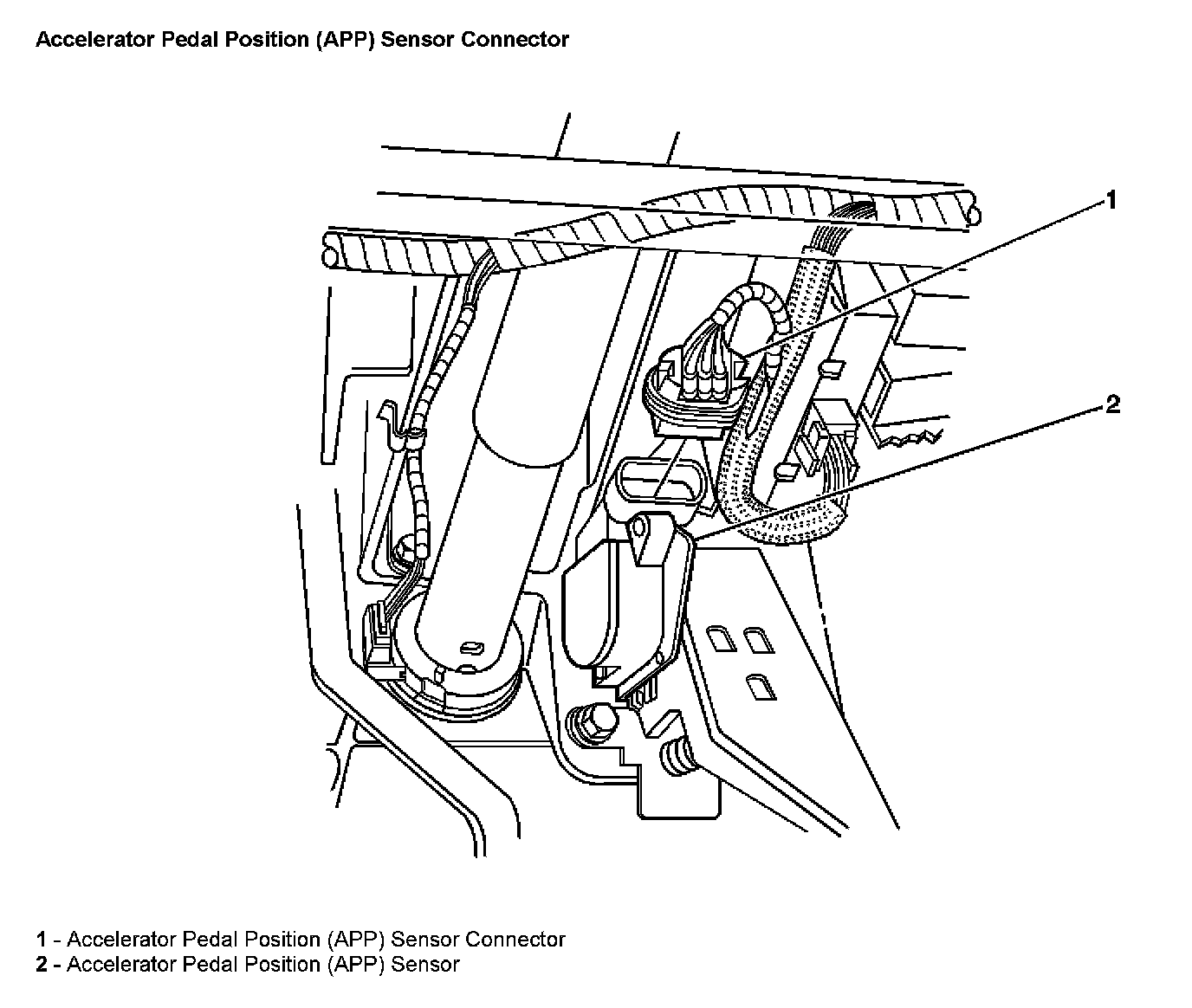 Accelerator Pedal Position (APP) Sensor Connector

1

2

1 - Accelerator Pedal Position (APP) Sensor Connector
2 - Accelerator Pedal Position (APP) Sensor