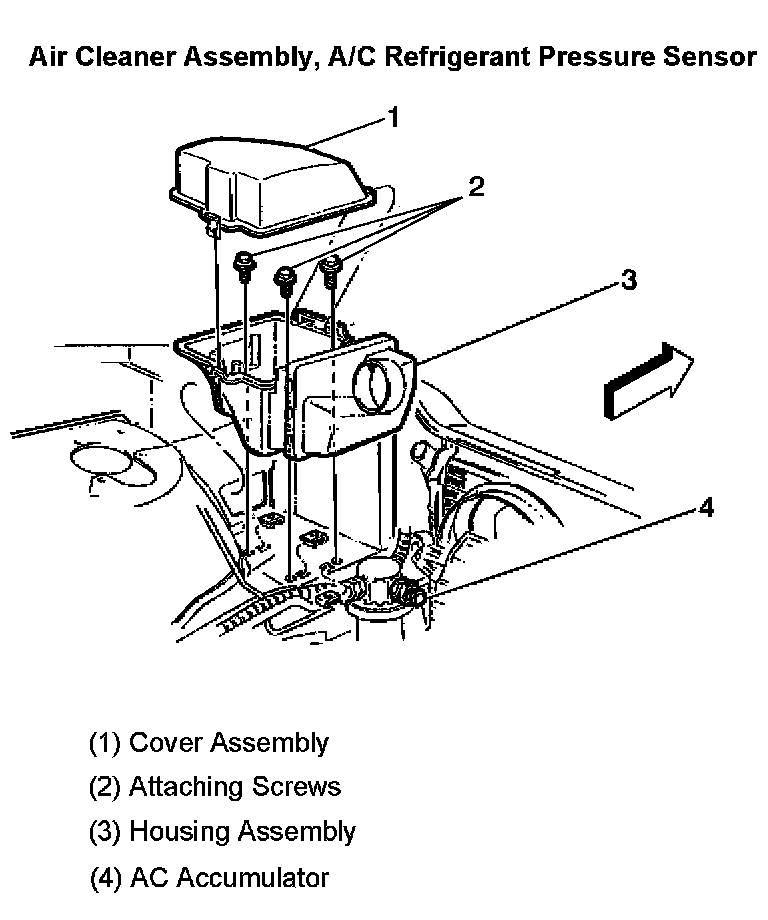 Air Cleaner Assembly, A/C Refrigerant Pressure Sensor

1

2

3

4

(1) Cover Assembly

(2) Attaching Screws

(3) Housing Assembly

(4) AC Accumulator