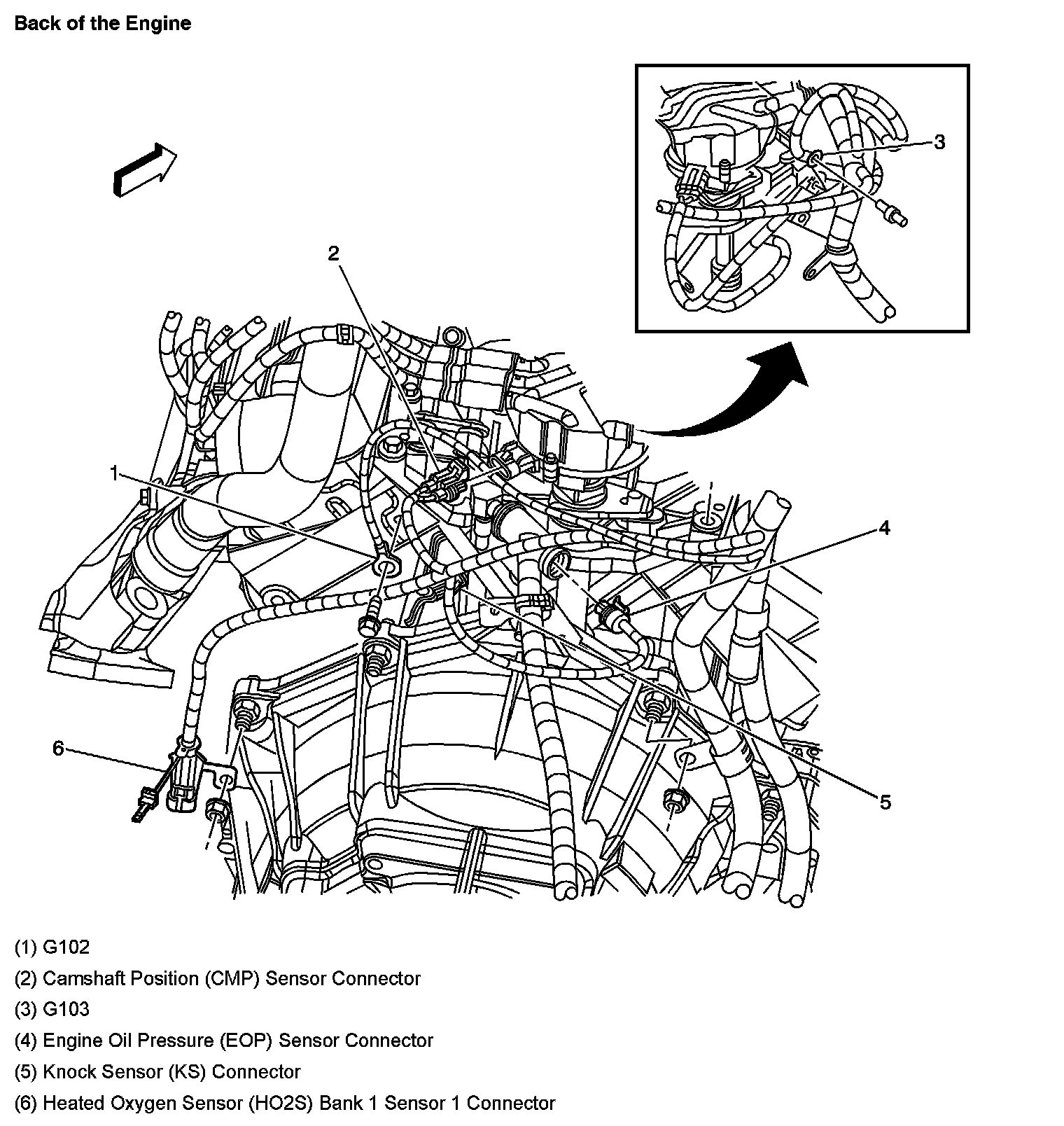 Back of the Engine

3

2

1

4

6

5

(1) G102

(2) Camshaft Position (CMP) Sensor Connector

(3) G103

(4) Engine Oil Pressure (EOP) Sensor Connector

(5) Knock Sensor (KS) Connector

(6) Heated Oxygen Sensor (HO2S) Bank 1 Sensor 1 Connector