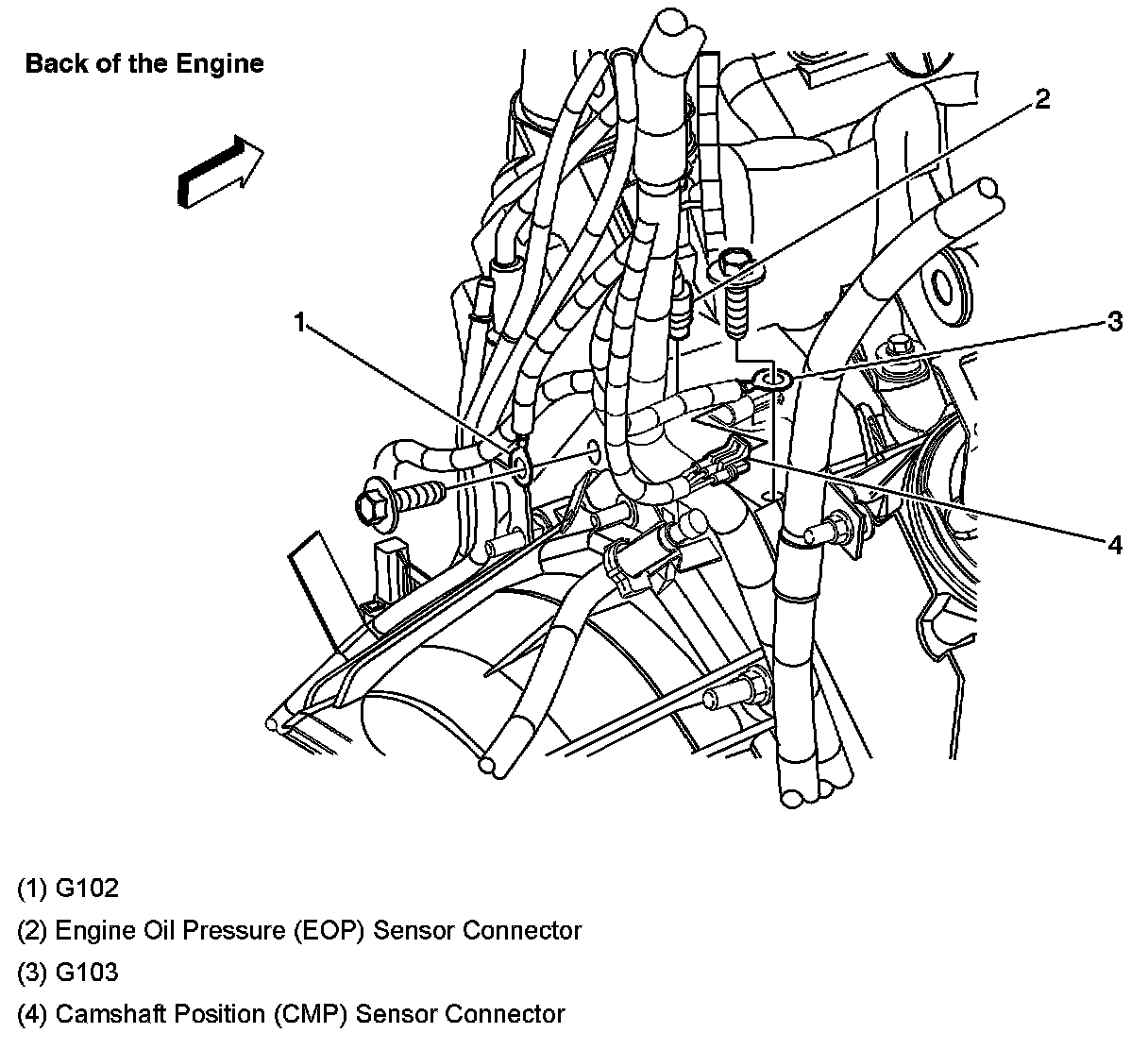 Back of the Engine

2

1

3

4

(1) G102

(2) Engine Oil Pressure (EOP) Sensor Connector

(3) G103

(4) Camshaft Position (CMP) Sensor Connector