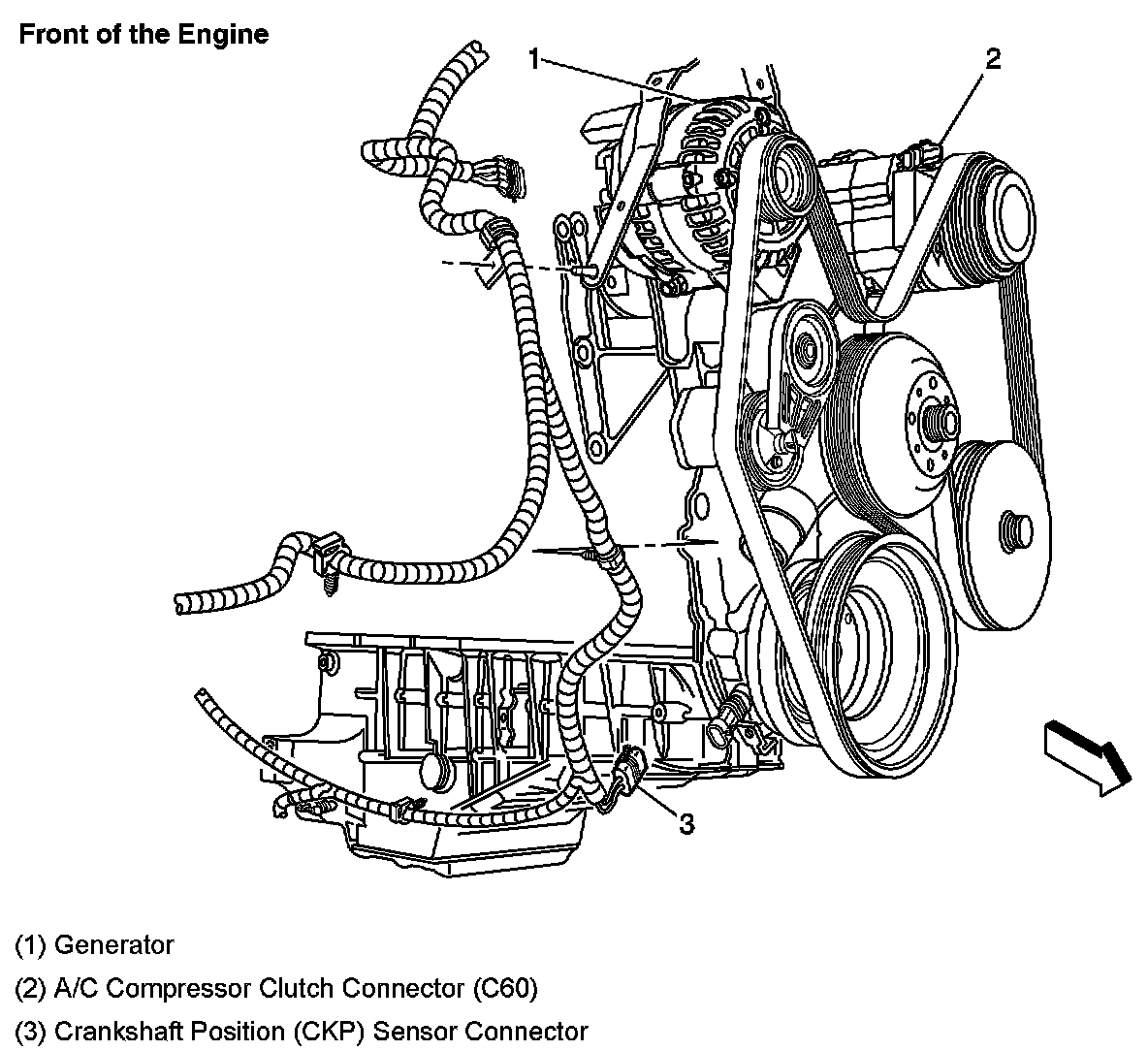 Front of the Engine

1

2

3

(1) Generator

(2) A/C Compressor Clutch Connector (C60)

(3) Crankshaft Position (CKP) Sensor Connector