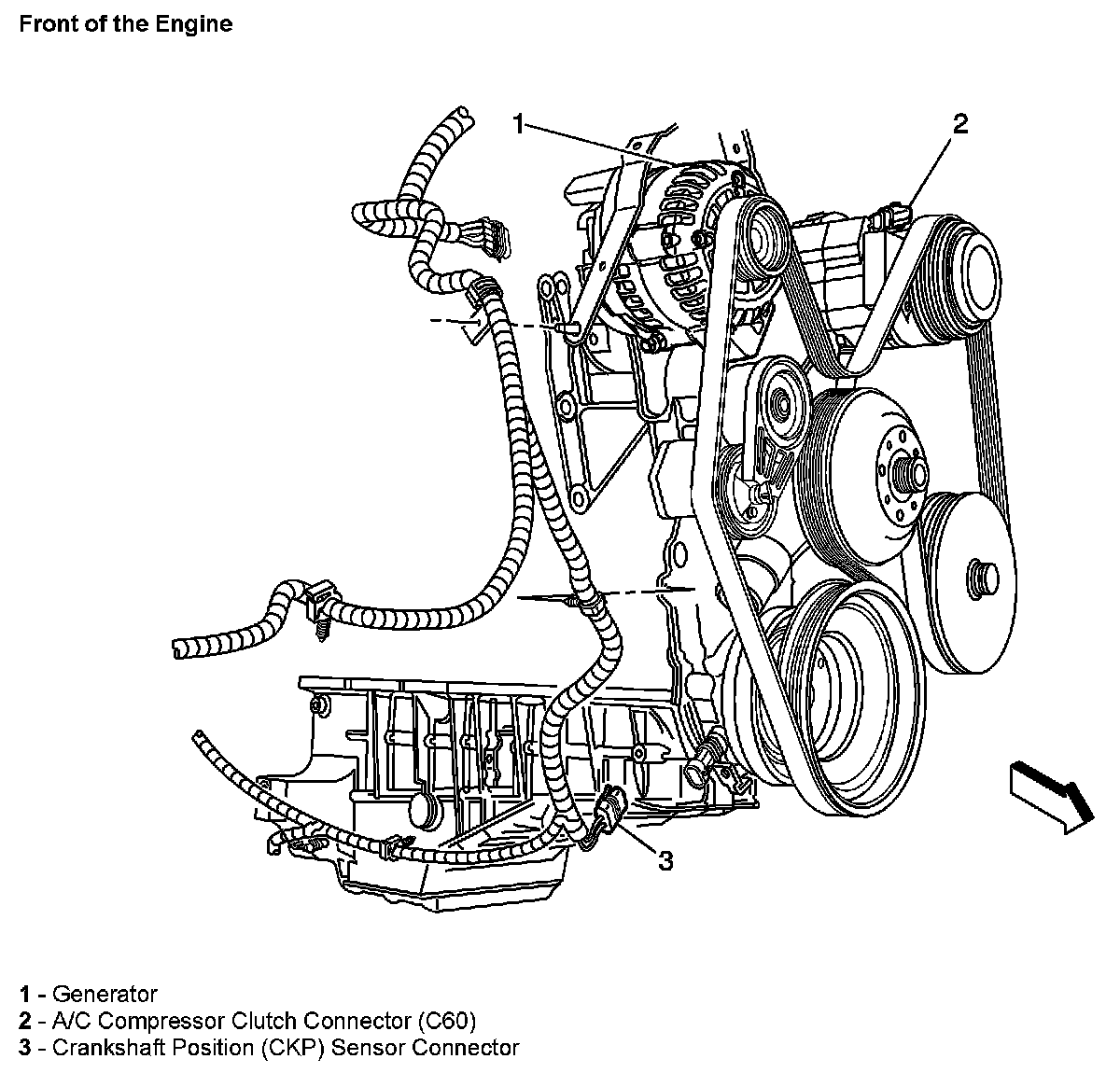 Front of the Engine

1

2

3

1 - Generator
2 - A/C Compressor Clutch Connector (C60)
3 - Crankshaft Position (CKP) Sensor Connector