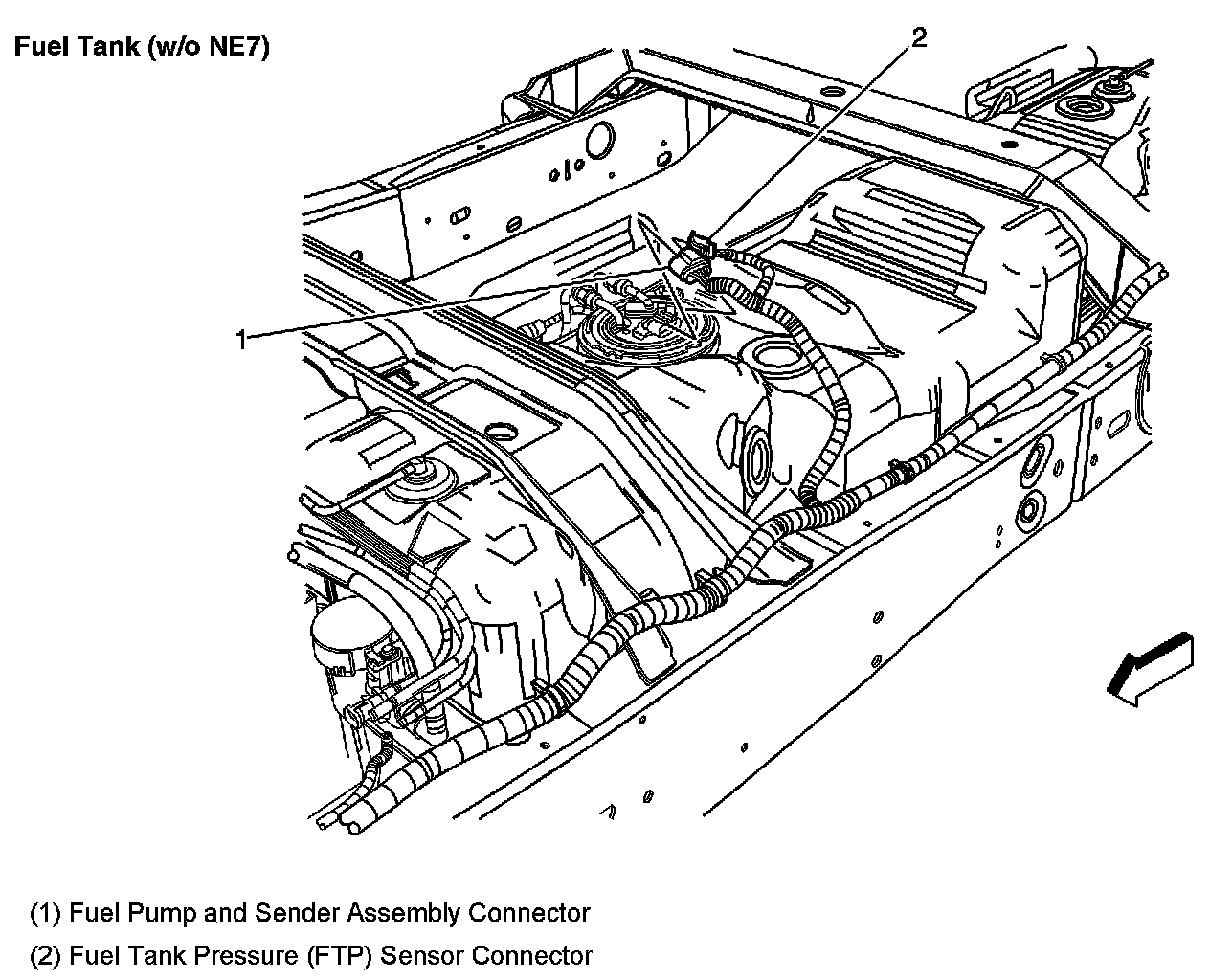 Fuel Tank (w/o NE7)

2

1

(1) Fuel Pump and Sender Assembly Connector

(2) Fuel Tank Pressure (FTP) Sensor Connector