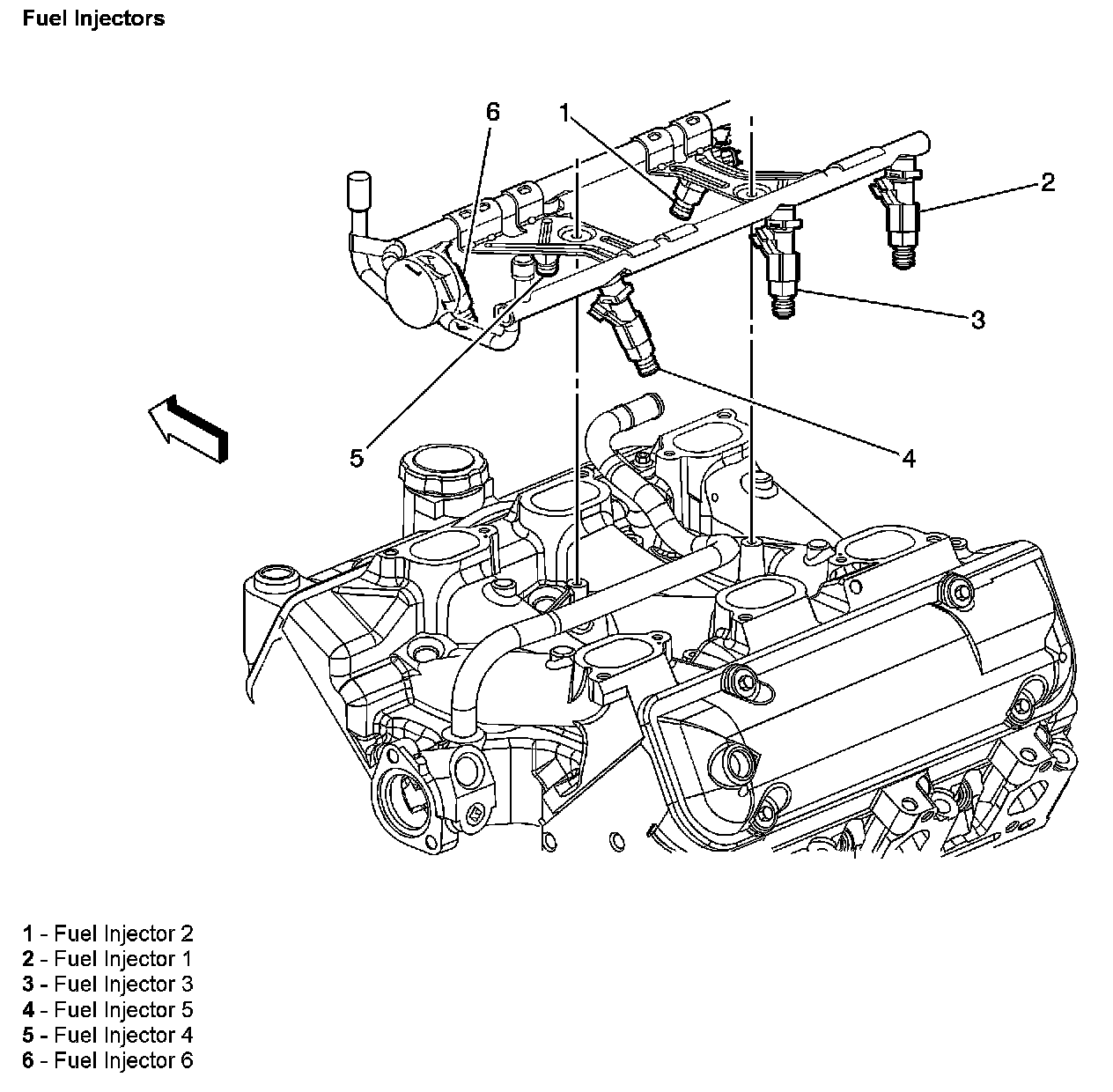 Fuel Injectors

6
1
2
3
5
4

1 - Fuel Injector 2
2 - Fuel Injector 1
3 - Fuel Injector 3
4 - Fuel Injector 5
5 - Fuel Injector 4
6 - Fuel Injector 6