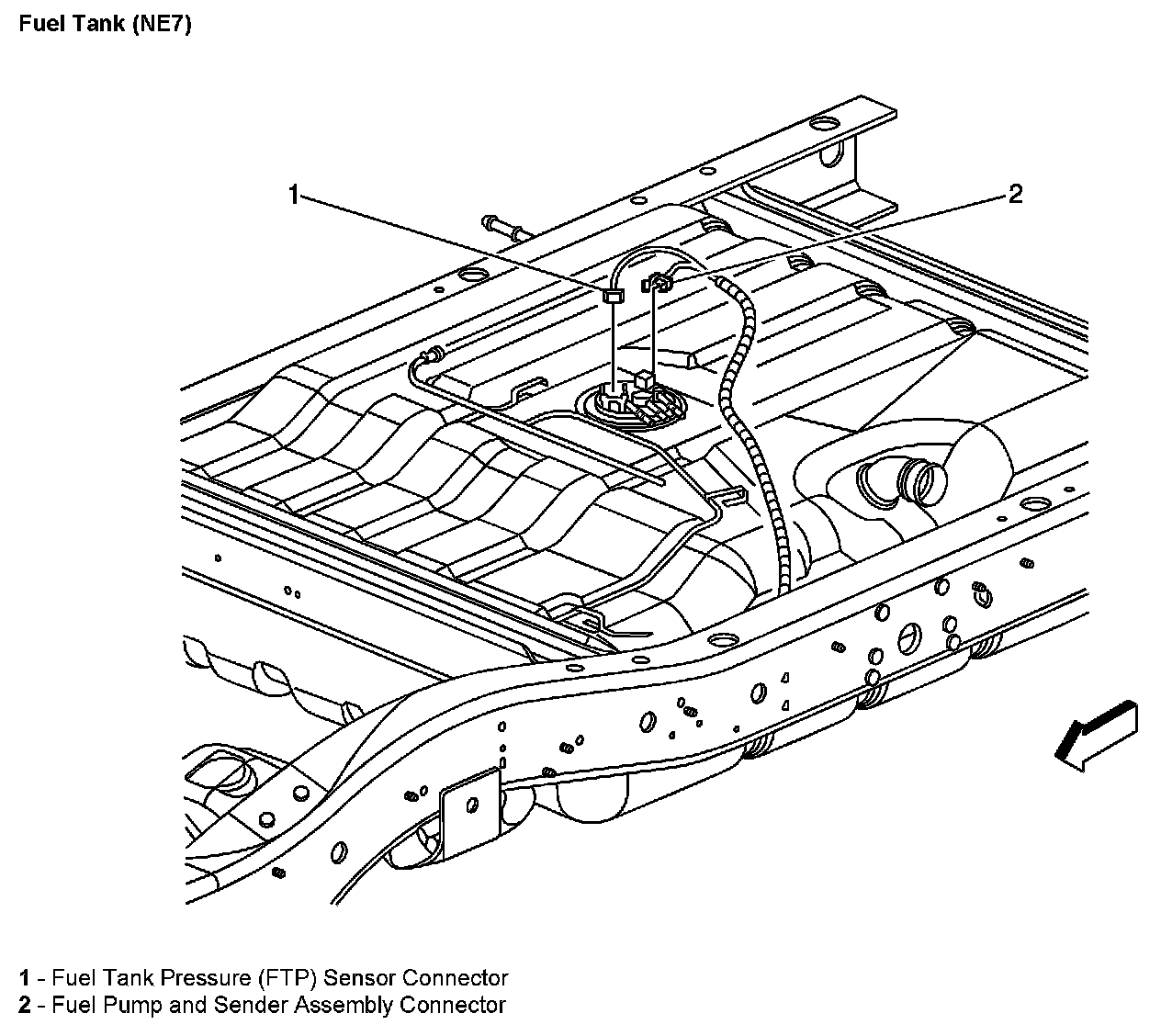 Fuel Tank (NE7)

1

2

1 - Fuel Tank Pressure (FTP) Sensor Connector
2 - Fuel Pump and Sender Assembly Connector