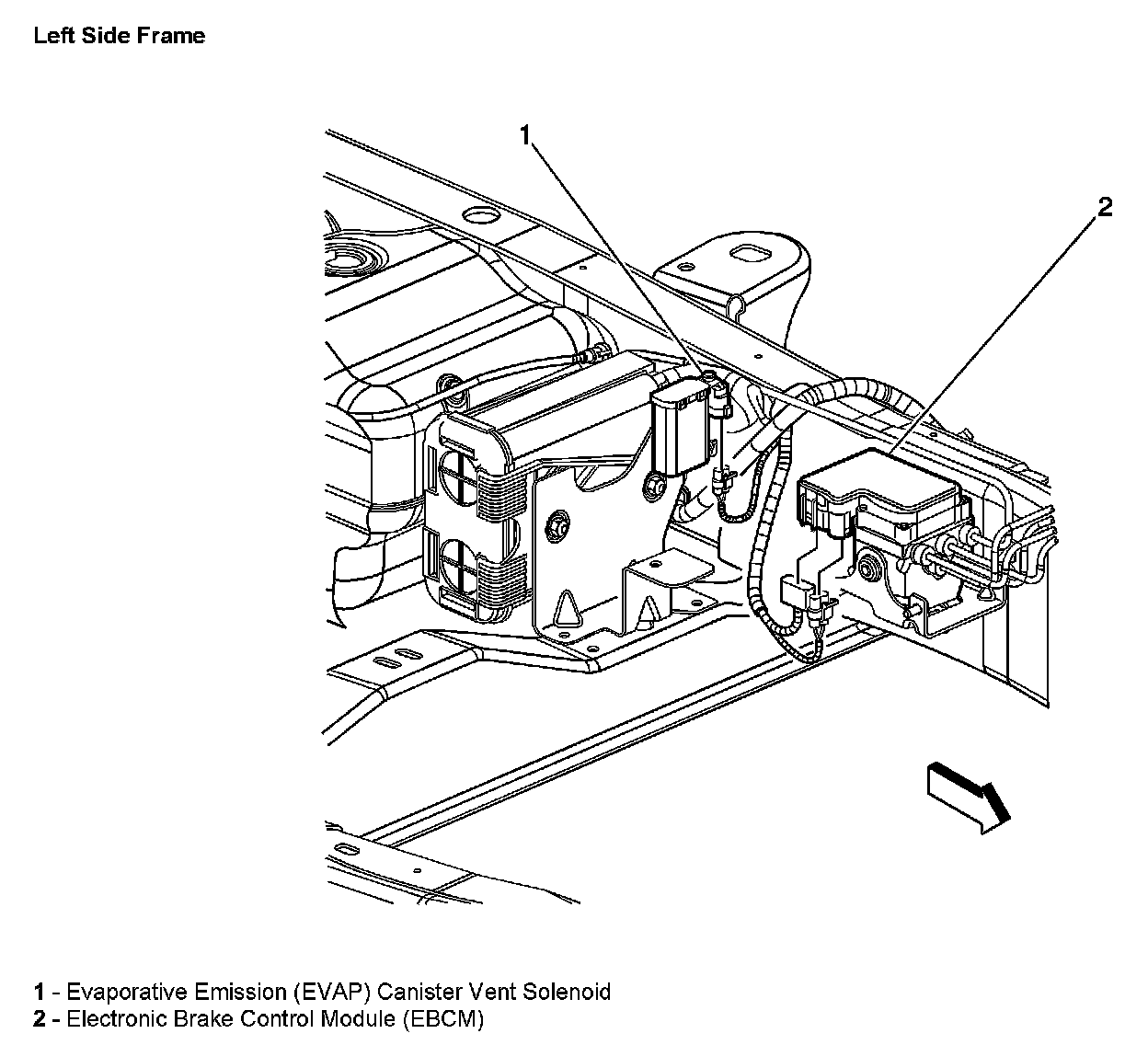 Left Side Frame

1

2

1 - Evaporative Emission (EVAP) Canister Vent Solenoid
2 - Electronic Brake Control Module (EBCM)