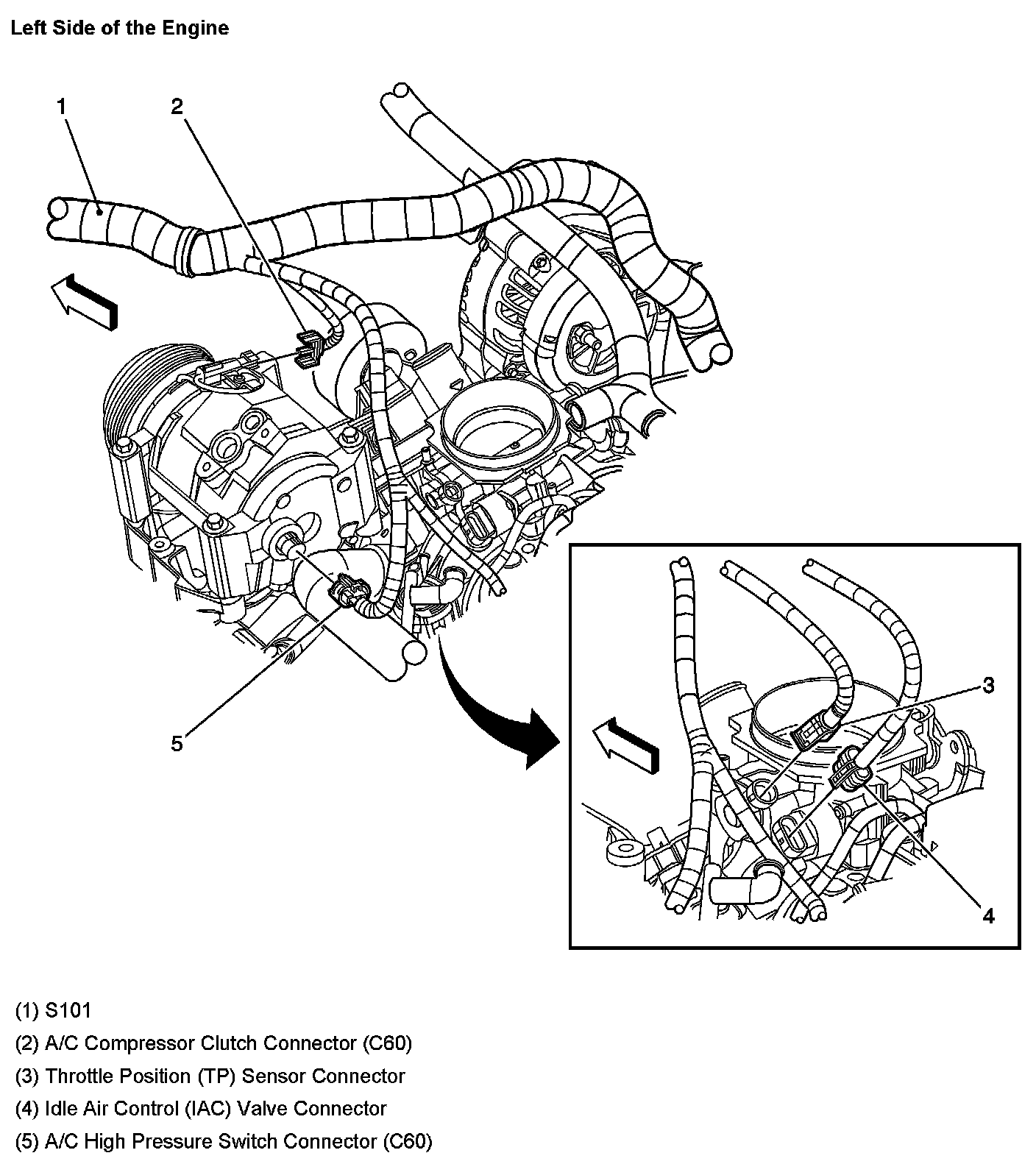 Left Side of the Engine

1

2

5

3

4

(1) S101

(2) A/C Compressor Clutch Connector (C60)

(3) Throttle Position (TP) Sensor Connector

(4) Idle Air Control (IAC) Valve Connector

(5) A/C High Pressure Switch Connector (C60)