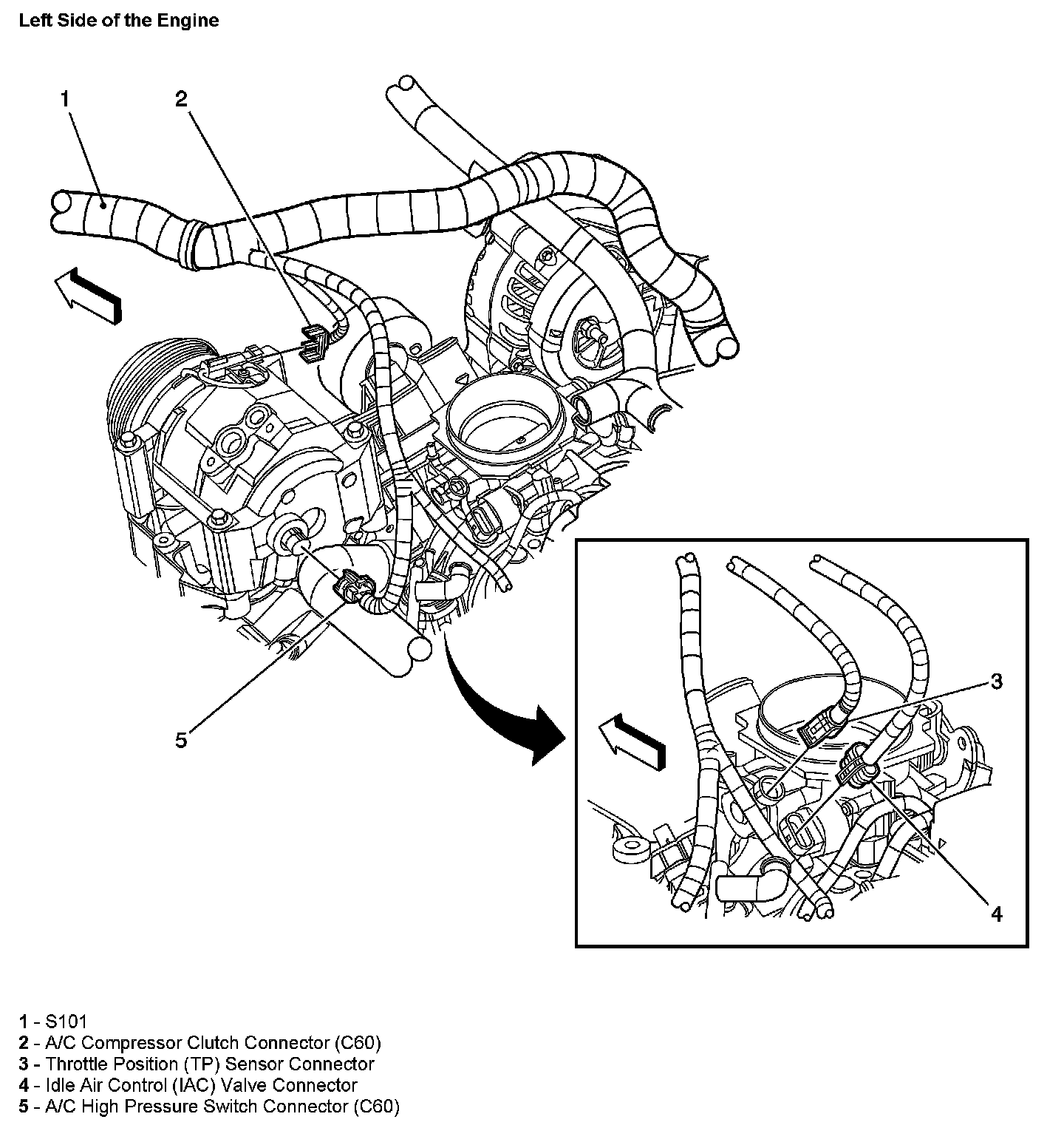 Left Side of the Engine

1

2

5

3

4

1 - S101
2 - A/C Compressor Clutch Connector (C60)
3 - Throttle Position (TP) Sensor Connector
4 - Idle Air Control (IAC) Valve Connector
5 - A/C High Pressure Switch Connector (C60)