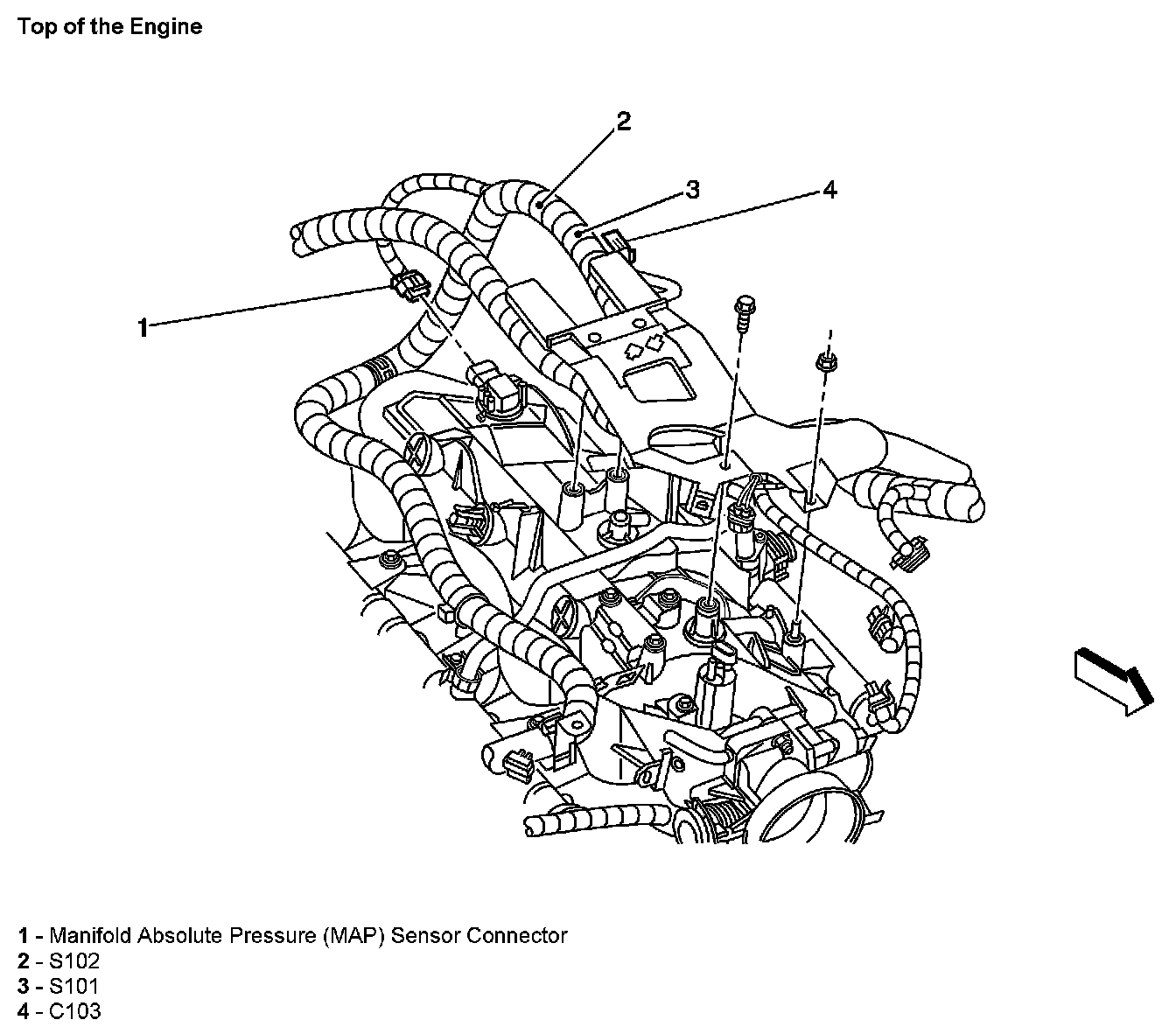 Top of the Engine

2
3
4
1

1 - Manifold Absolute Pressure (MAP) Sensor Connector
2 - S102
3 - S101
4 - C103