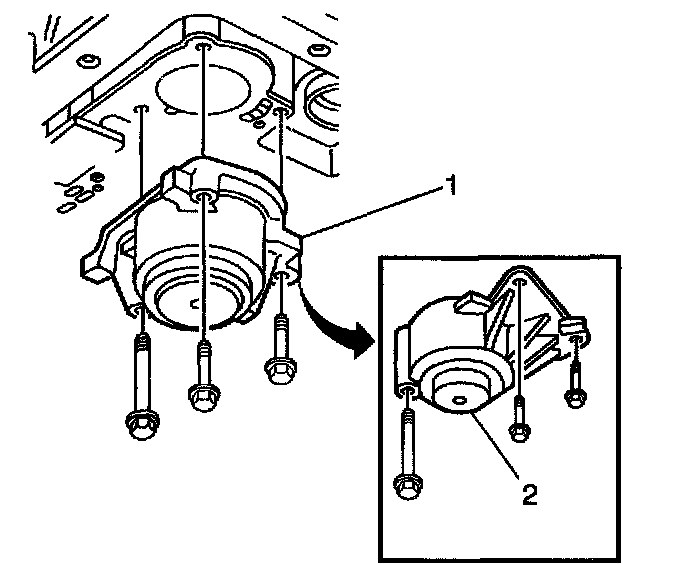 1

2