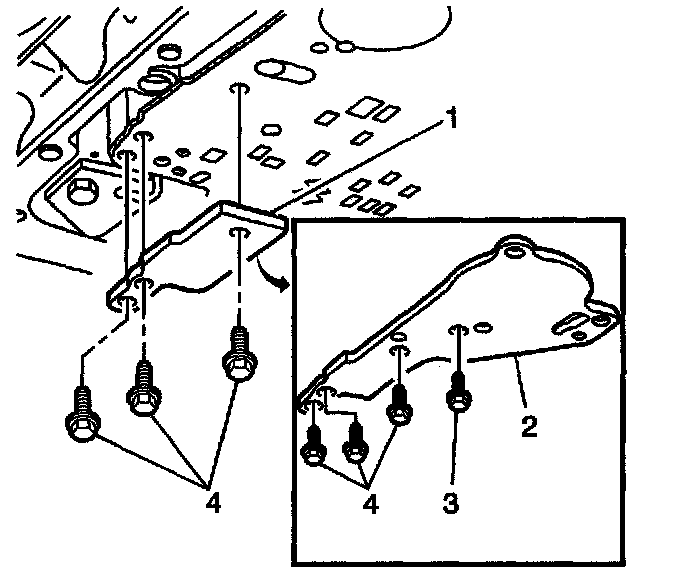 1
2
4
4
3