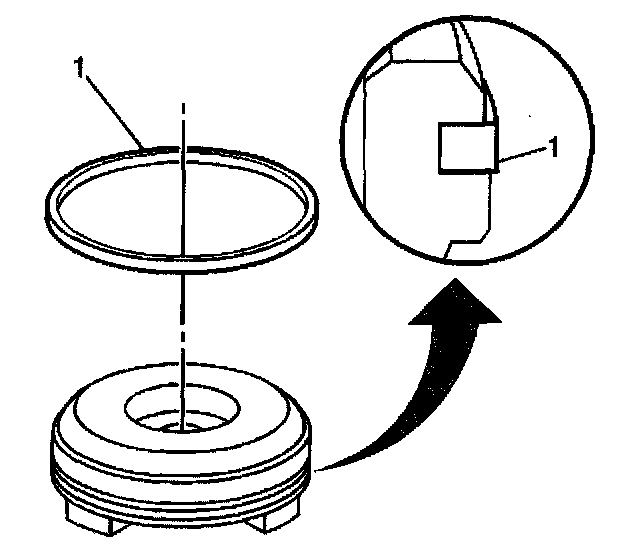 1

1