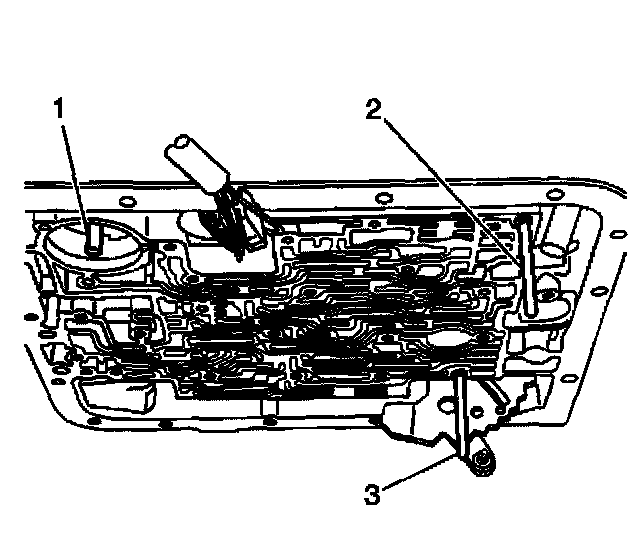 1
2
3