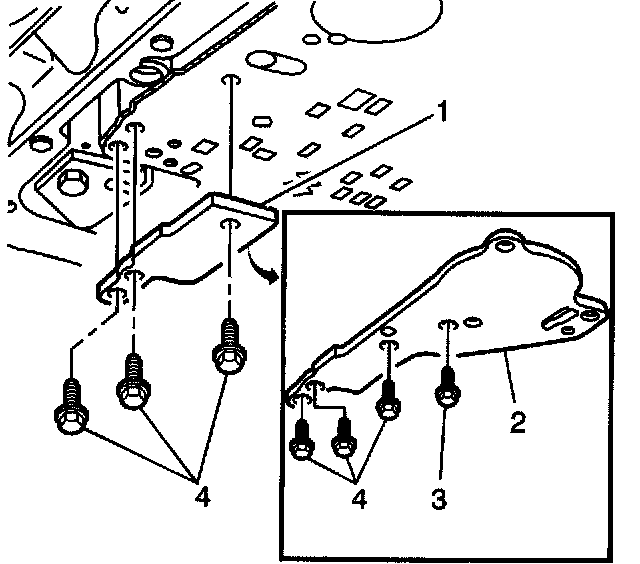 1
2
4
4
3