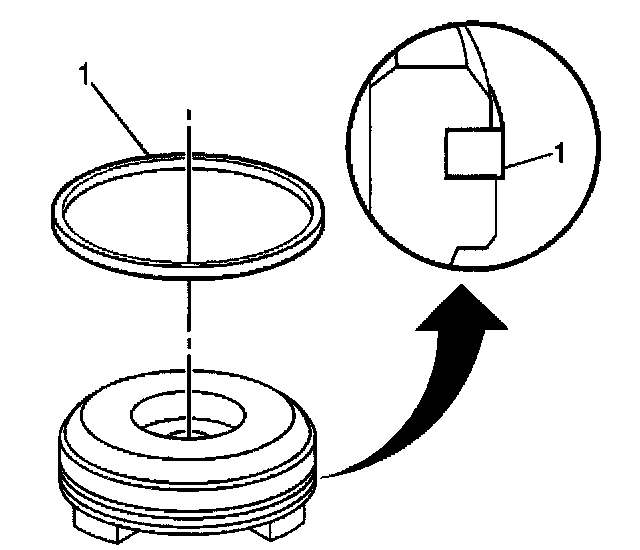 1

1