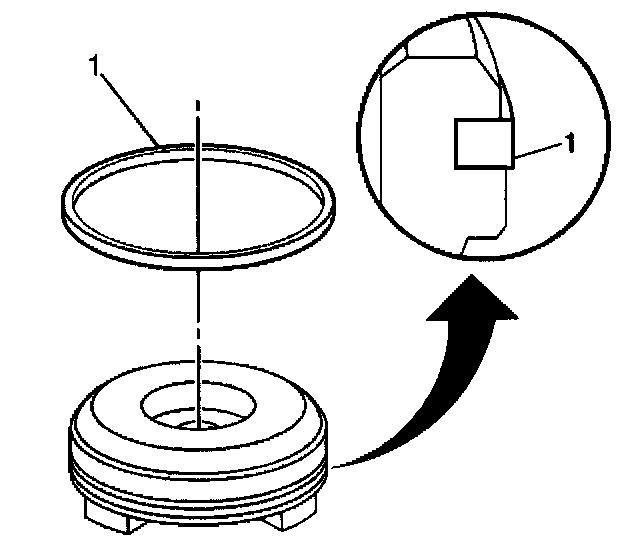 1

1