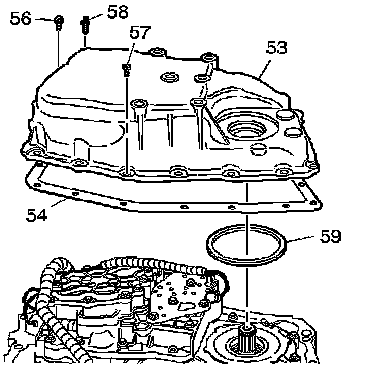 56
58
57
53
54
59