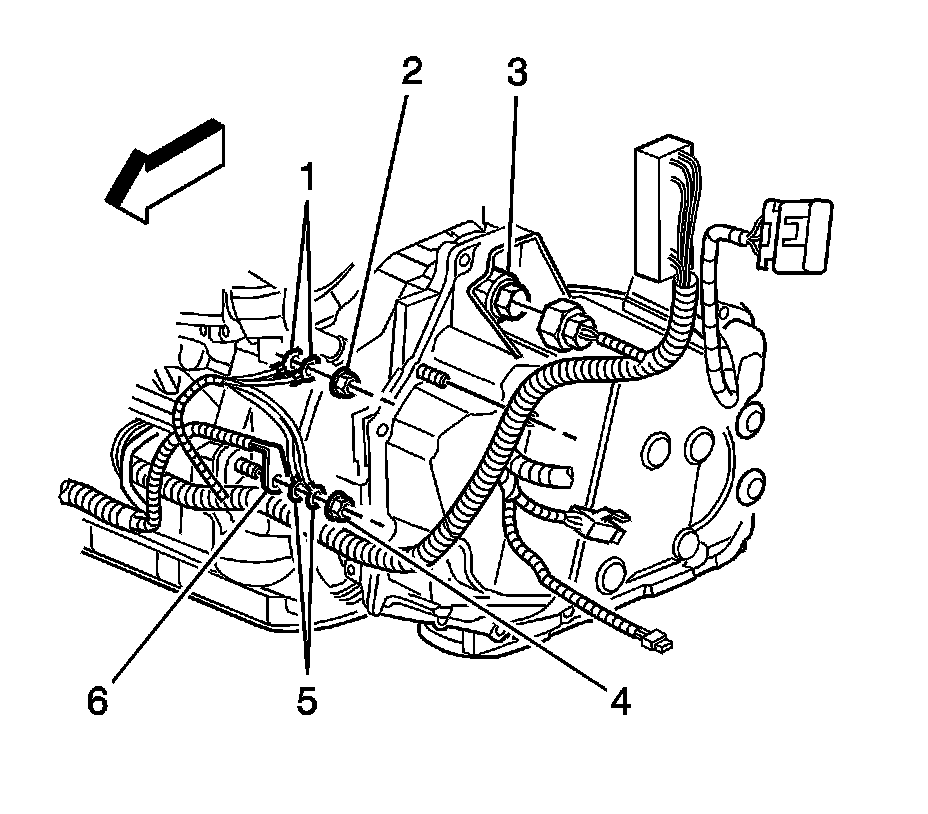 2
3
1
6
5
4