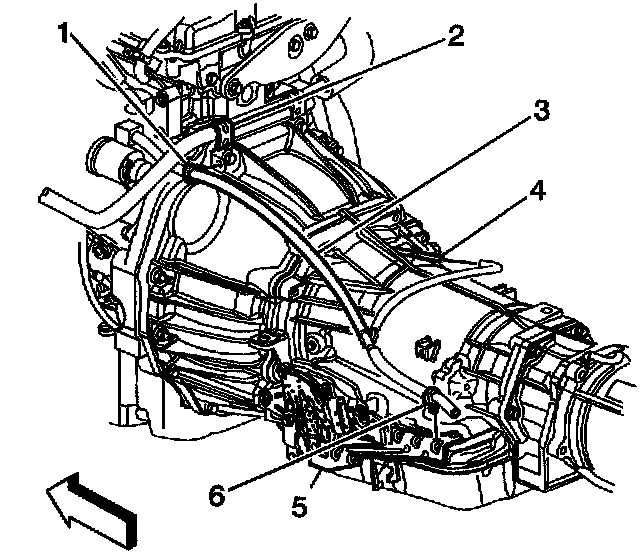 1
2
3
4
6
5