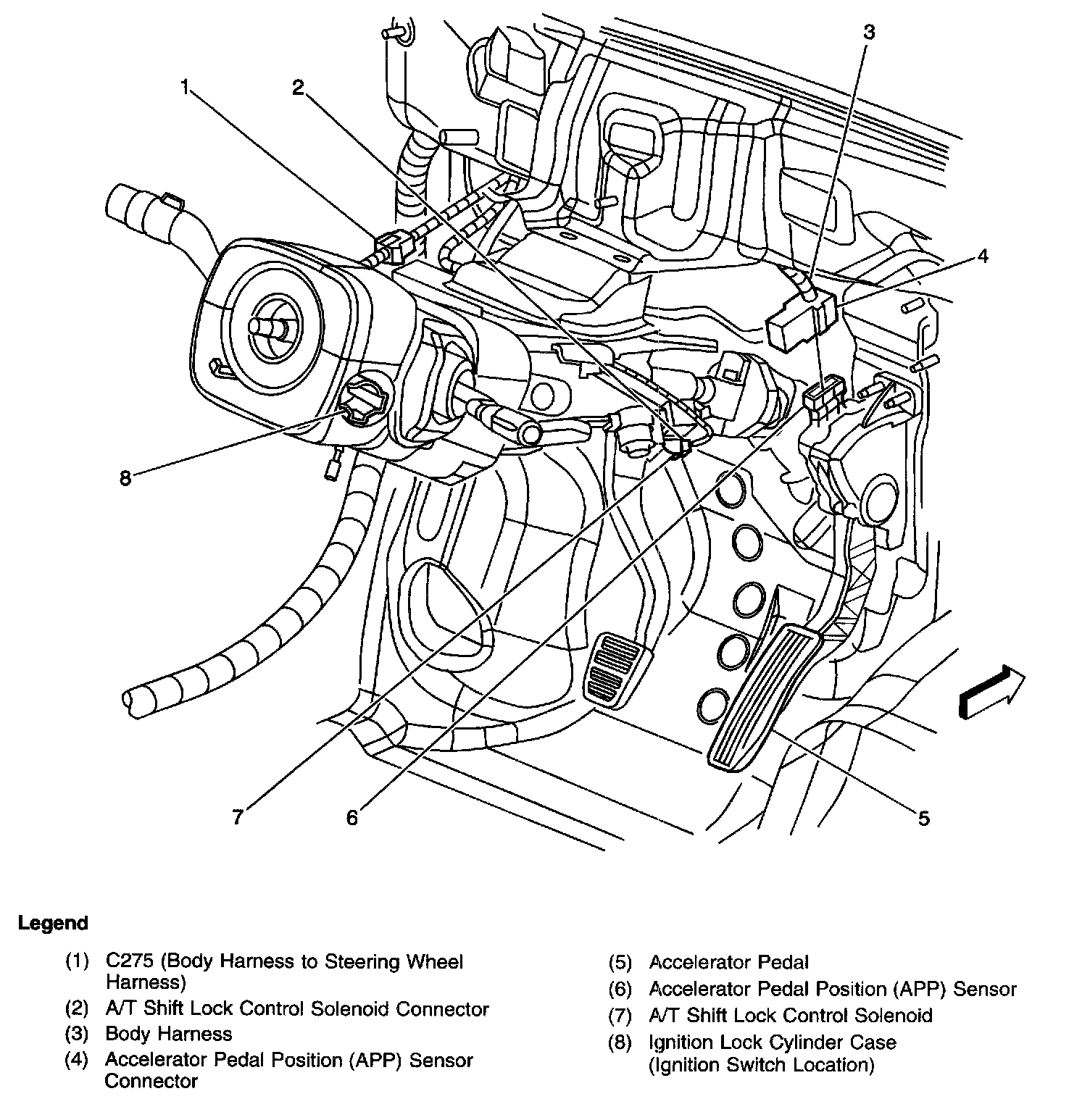 1
2
3
4
8
7
6
5

Legend

(1) C275 (Body Harness to Steering Wheel Harness)
(2) A/T Shift Lock Control Solenoid Connector
(3) Body Harness
(4) Accelerator Pedal Position (APP) Sensor Connector

(5) Accelerator Pedal
(6) Accelerator Pedal Position (APP) Sensor
(7) A/T Shift Lock Control Solenoid
(8) Ignition Lock Cylinder Case (Ignition Switch Location)