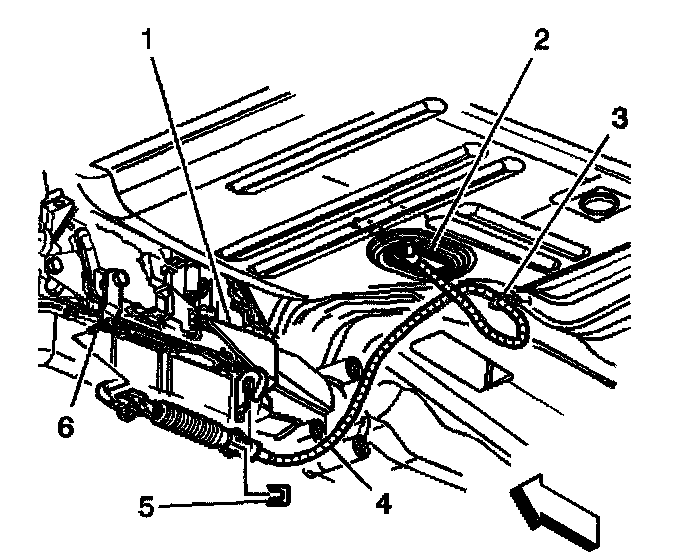 1
2
3
6
5
4