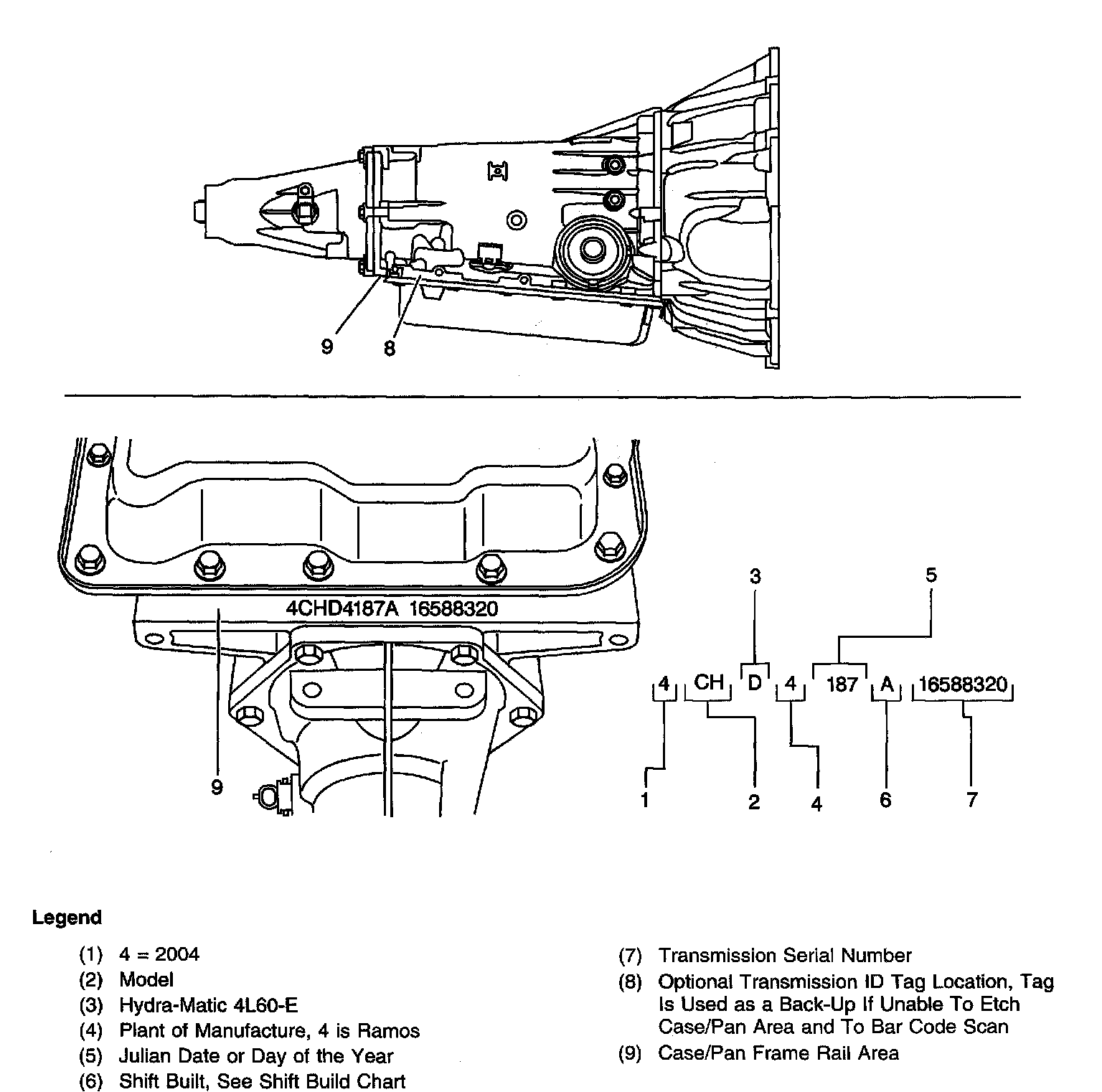 9
8

4CHD4187A 16588320

9

3
5

4 CH D 4 187 A 16588320

1
2
4
6
7

Legend

(1) 4 = 2004
(2) Model
(3) Hydra-Matic 4L60-E
(4) Plant of Manufacture, 4 is Ramos
(5) Julian Date or Day of the Year
(6) Shift Built, See Shift Build Chart

(7) Transmission Serial Number
(8) Optional Transmission ID Tag Location, Tag Is Used as a Back-Up If Unable To Etch Case/Pan Area and To Bar Code Scan
(9) Case/Pan Frame Rail Area