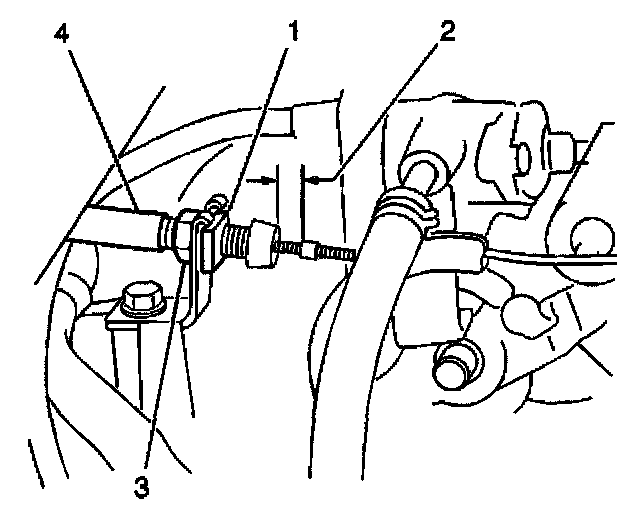 4
1
2
3