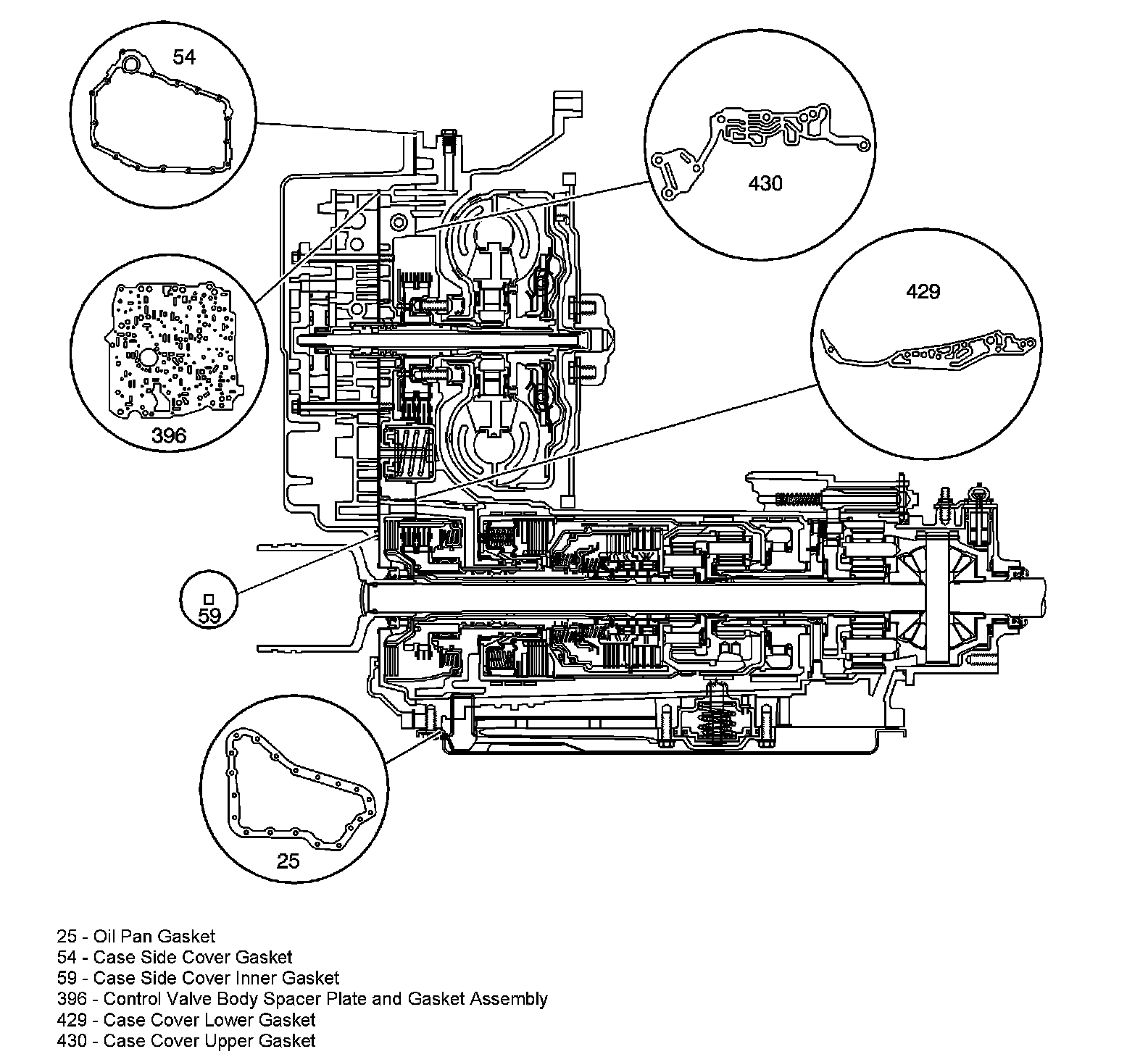 54

430

429

396

59

25

25 - Oil Pan Gasket
54 - Case Side Cover Gasket
59 - Case Side Cover Inner Gasket
396 - Control Valve Body Spacer Plate and Gasket Assembly
429 - Case Cover Lower Gasket
430 - Case Cover Upper Gasket