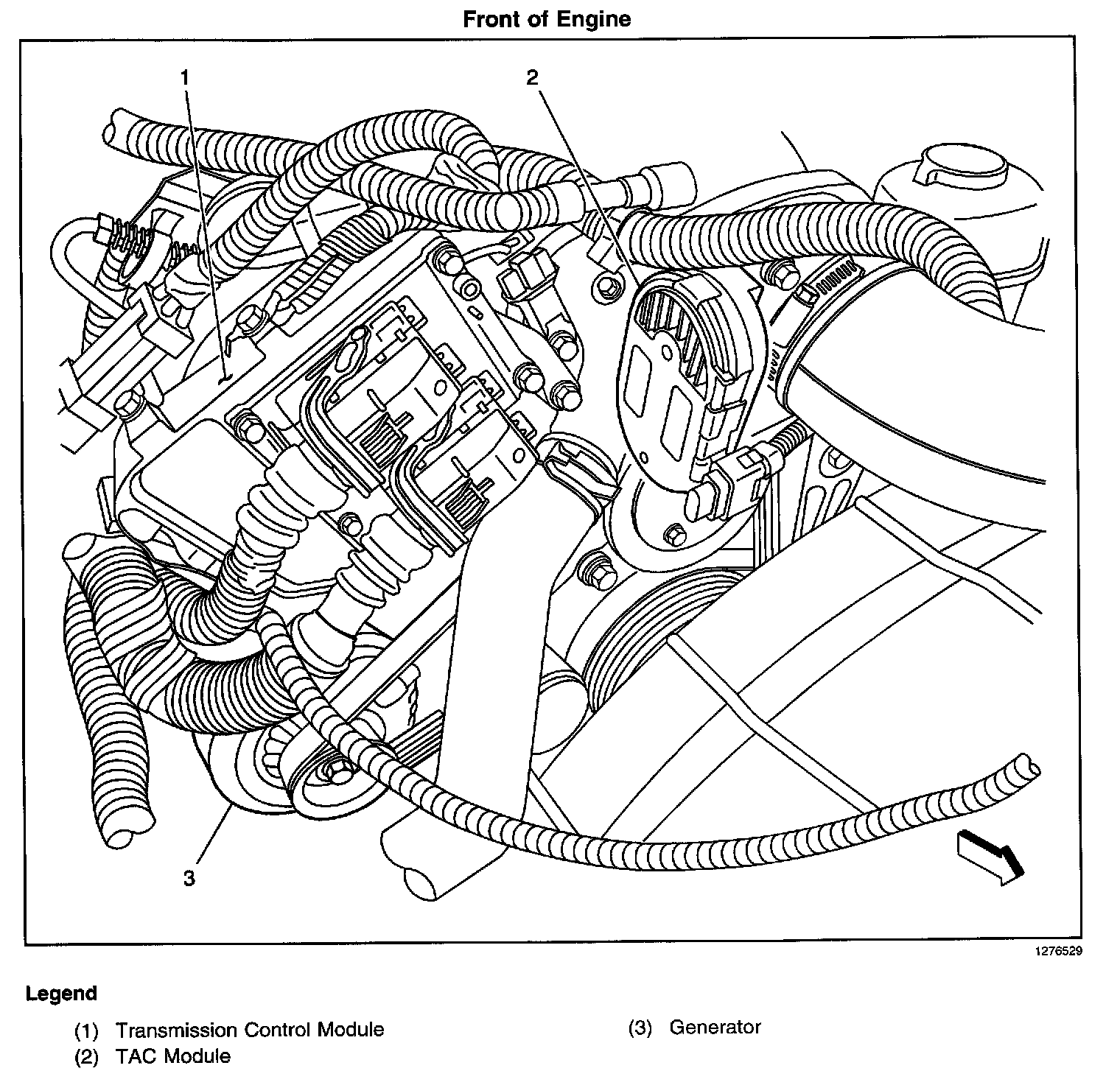 Front of Engine

1

2

3

1276529

Legend

(1) Transmission Control Module

(2) TAC Module

(3) Generator