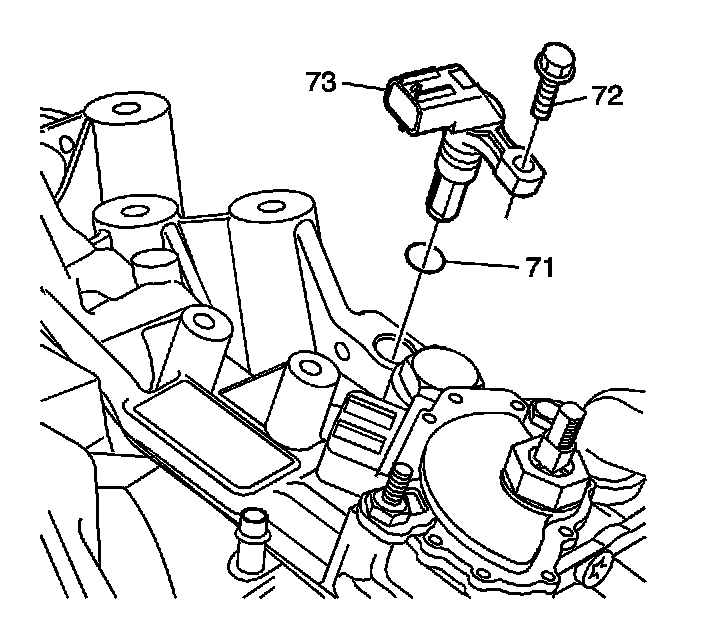 73
72
71